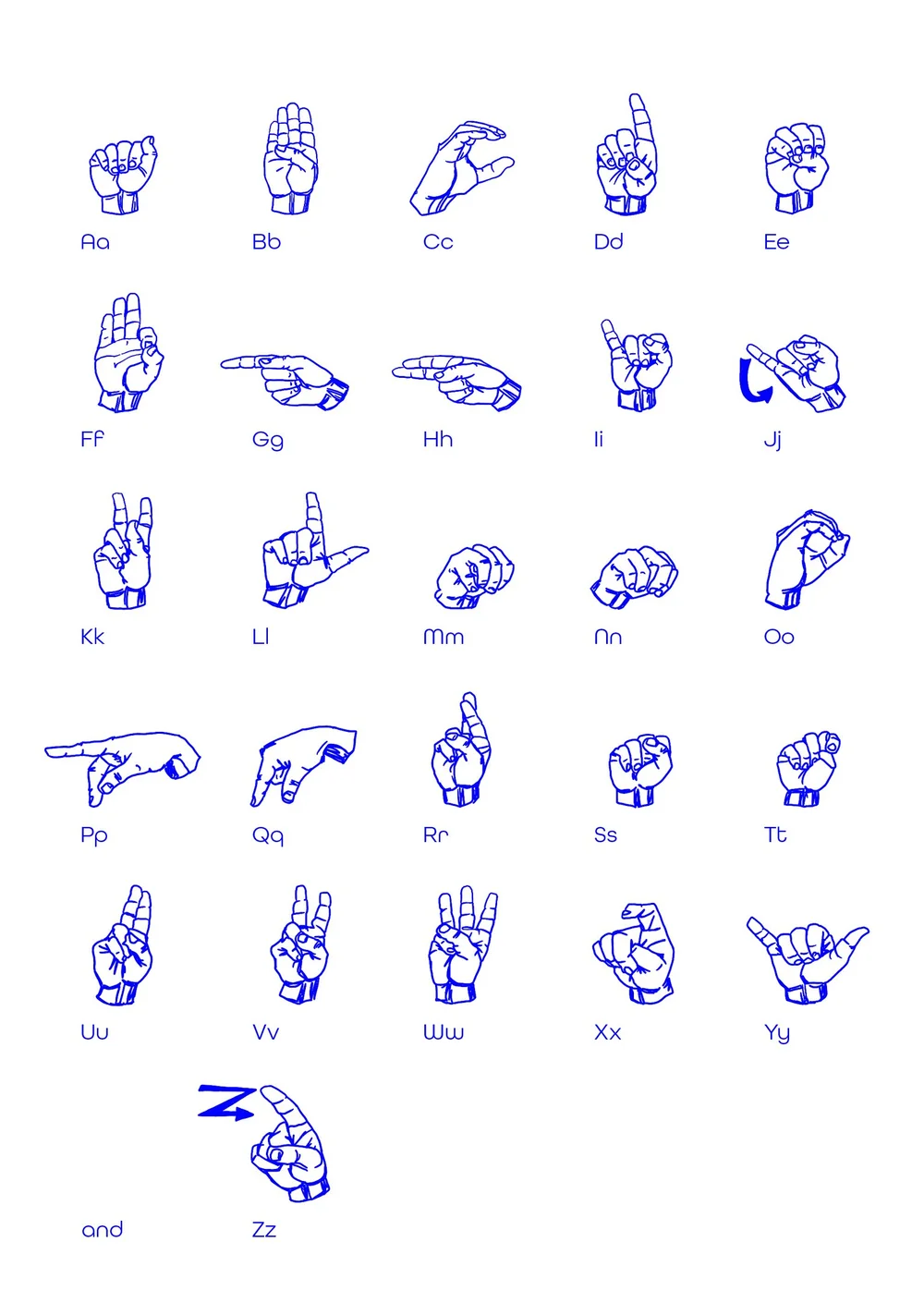 Aa Bb Cc Dd Ee

Ff Gg Hh Ii Jj

Kk Ll Mm Nn Oo

Pp Qq Rr Ss Tt

Uu Vv Ww Xx Yy

and Zz