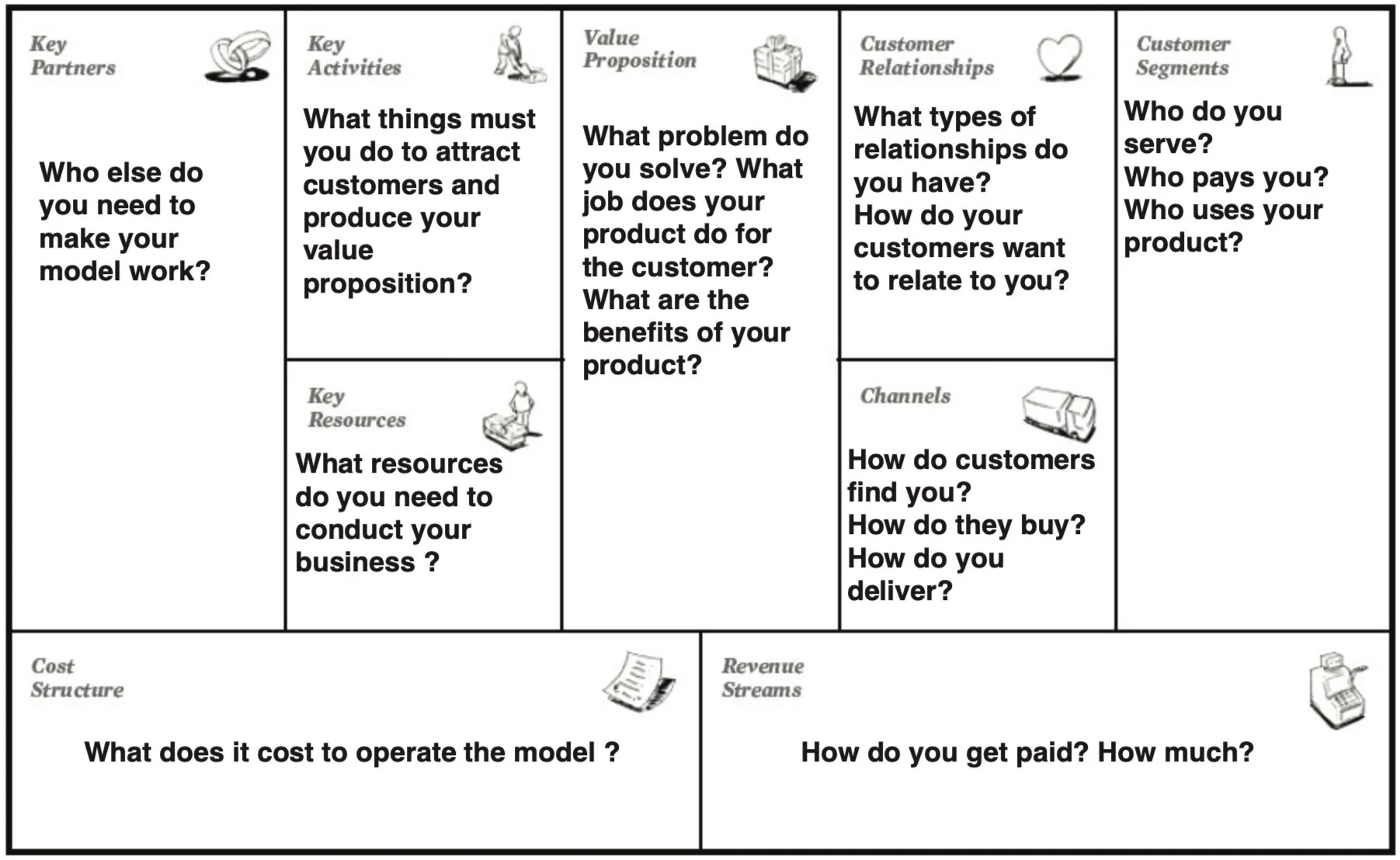 Key Partners

Who else do you need to make your model work?

Key Activities

What things must you do to attract customers and produce your value proposition?

Key Resources

What resources do you need to conduct your business ?

Value Proposition

What problem do you solve? What job does your product do for the customer? What are the benefits of your product?

Customer Relationships

What types of relationships do you have?
How do your customers want to relate to you?

Channels

How do customers find you?
How do they buy?
How do you deliver?

Customer Segments

Who do you serve?
Who pays you?
Who uses your product?

Cost Structure

What does it cost to operate the model ?

Revenue Streams

How do you get paid? How much?