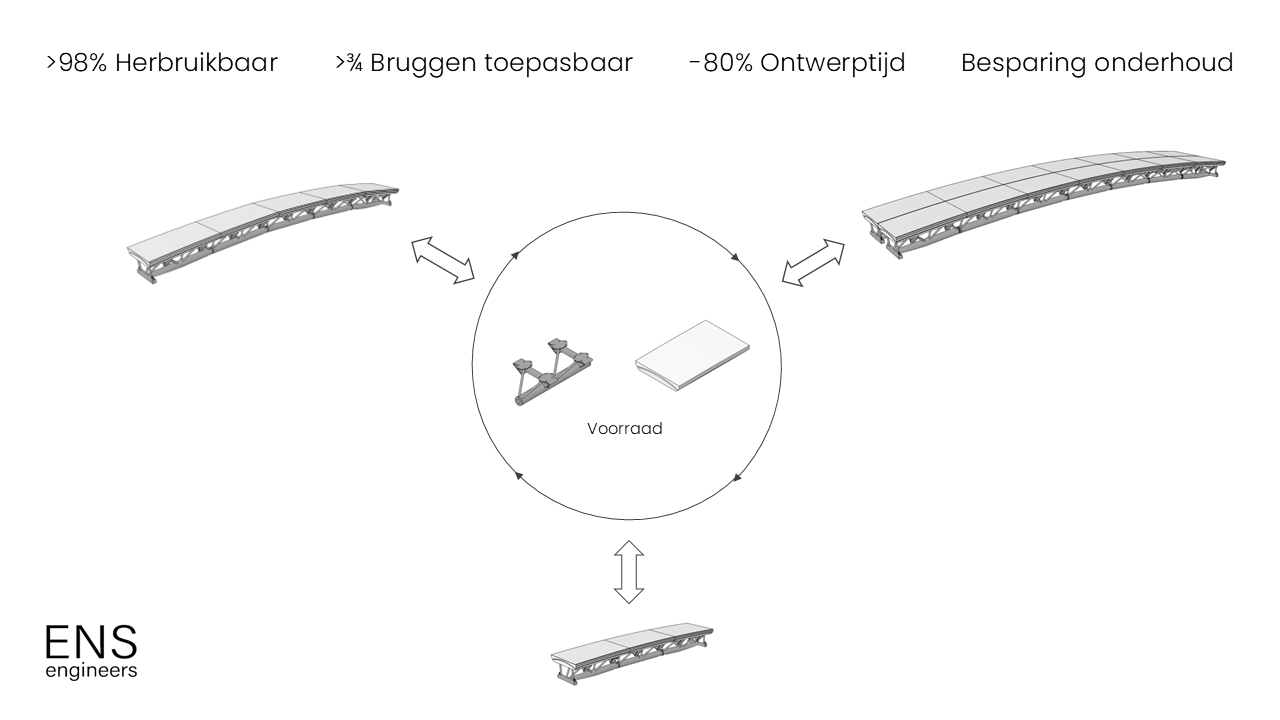 >98% Herbruikbaar

>¾ Bruggen toepasbaar

-80% Ontwerptijd

Besparing onderhoud

Voorraad

ENS
engineers