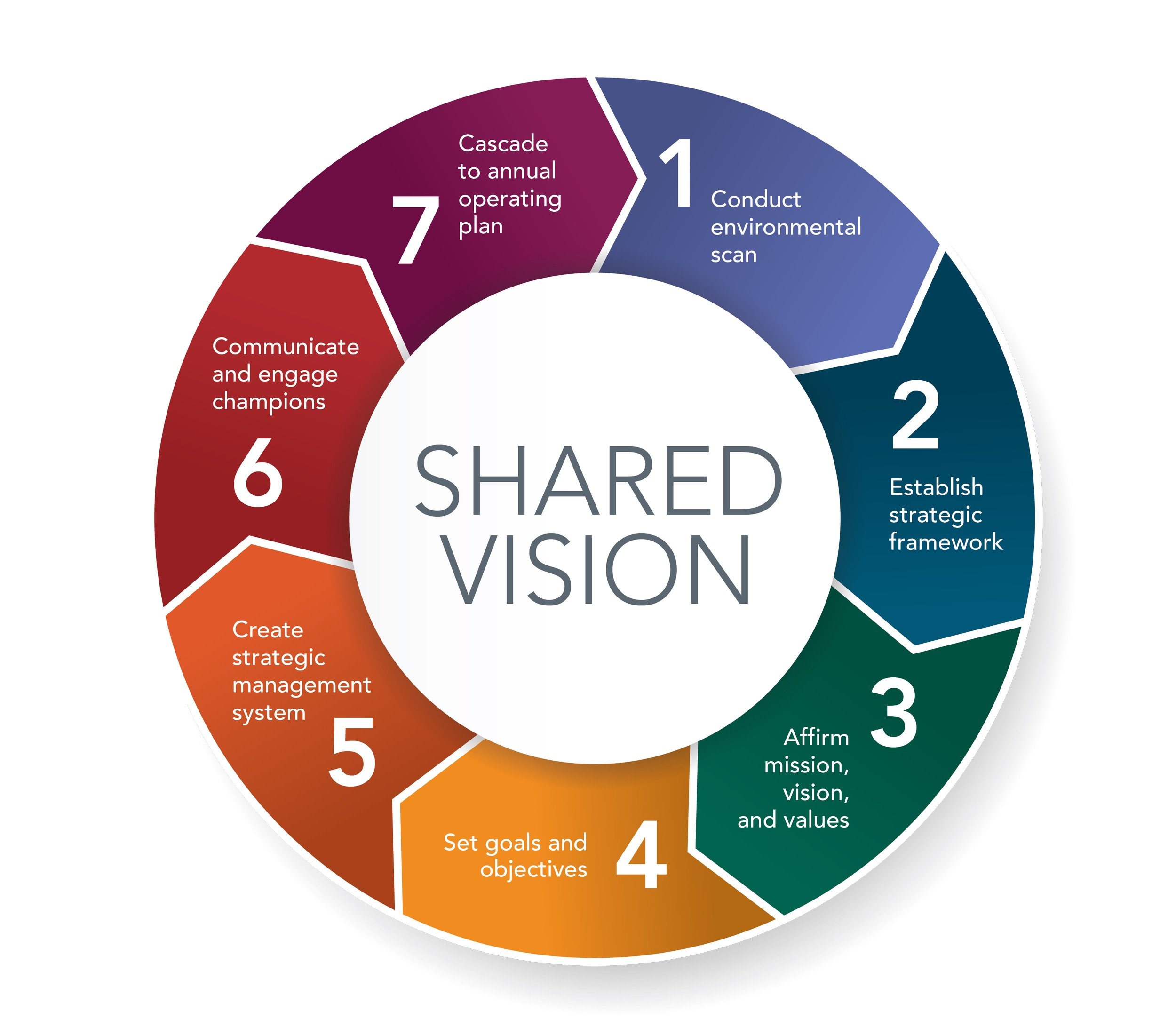 SHARED VISION

1 Conduct environmental scan

2 Establish strategic framework

3 Affirm mission, vision, and values

4 Set goals and objectives

5 Create strategic management system

6 Communicate and engage champions

7 Cascade to annual operating plan