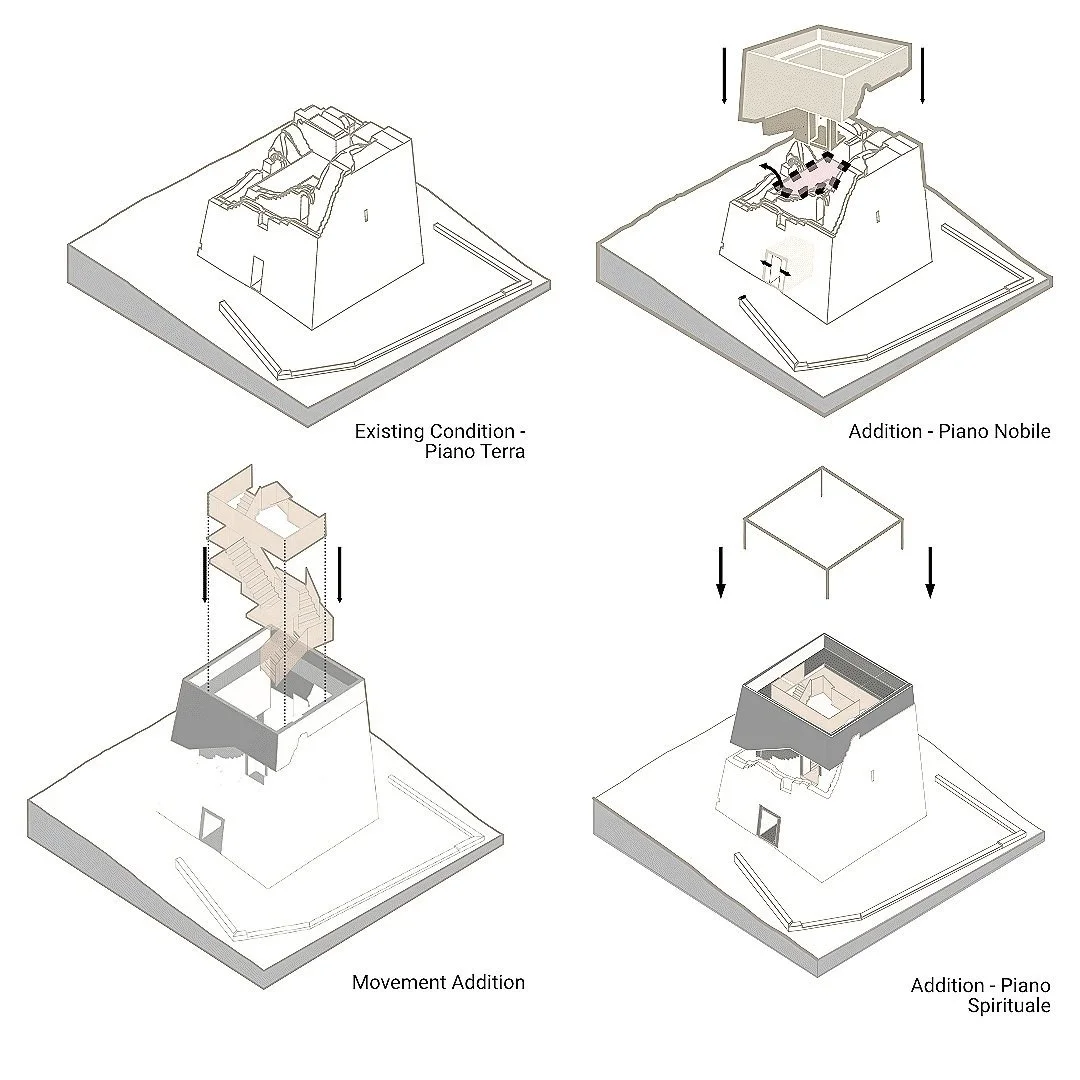 Existing Condition - Piano Terra

Addition - Piano Nobile

Movement Addition

Addition - Piano Spirituale