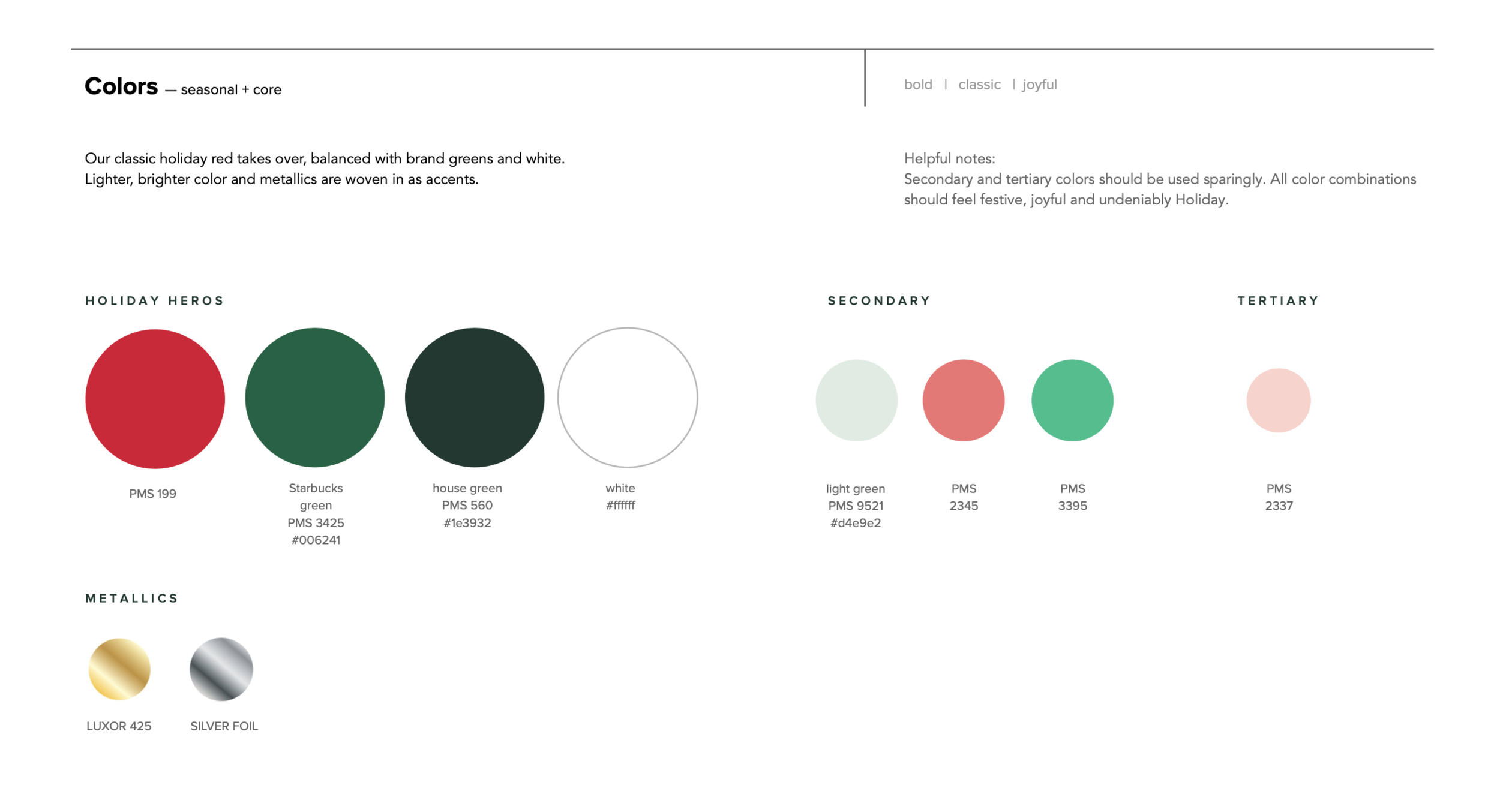 Colors — seasonal + core

bold | classic | joyful

Our classic holiday red takes over, balanced with brand greens and white. Lighter, brighter color and metallics are woven in as accents.

Helpful notes:
Secondary and tertiary colors should be used sparingly. All color combinations should feel festive, joyful and undeniably Holiday.

HOLIDAY HEROS

PMS 199

Starbucks
green
PMS 3425
#006241

house green
PMS 560
#1e3932

white
#ffffff

SECONDARY

light green
PMS 9521
#d4e9e2

PMS
2345

PMS
3395

TERTIARY

PMS
2337

METALLICS

LUXOR 425

SILVER FOIL