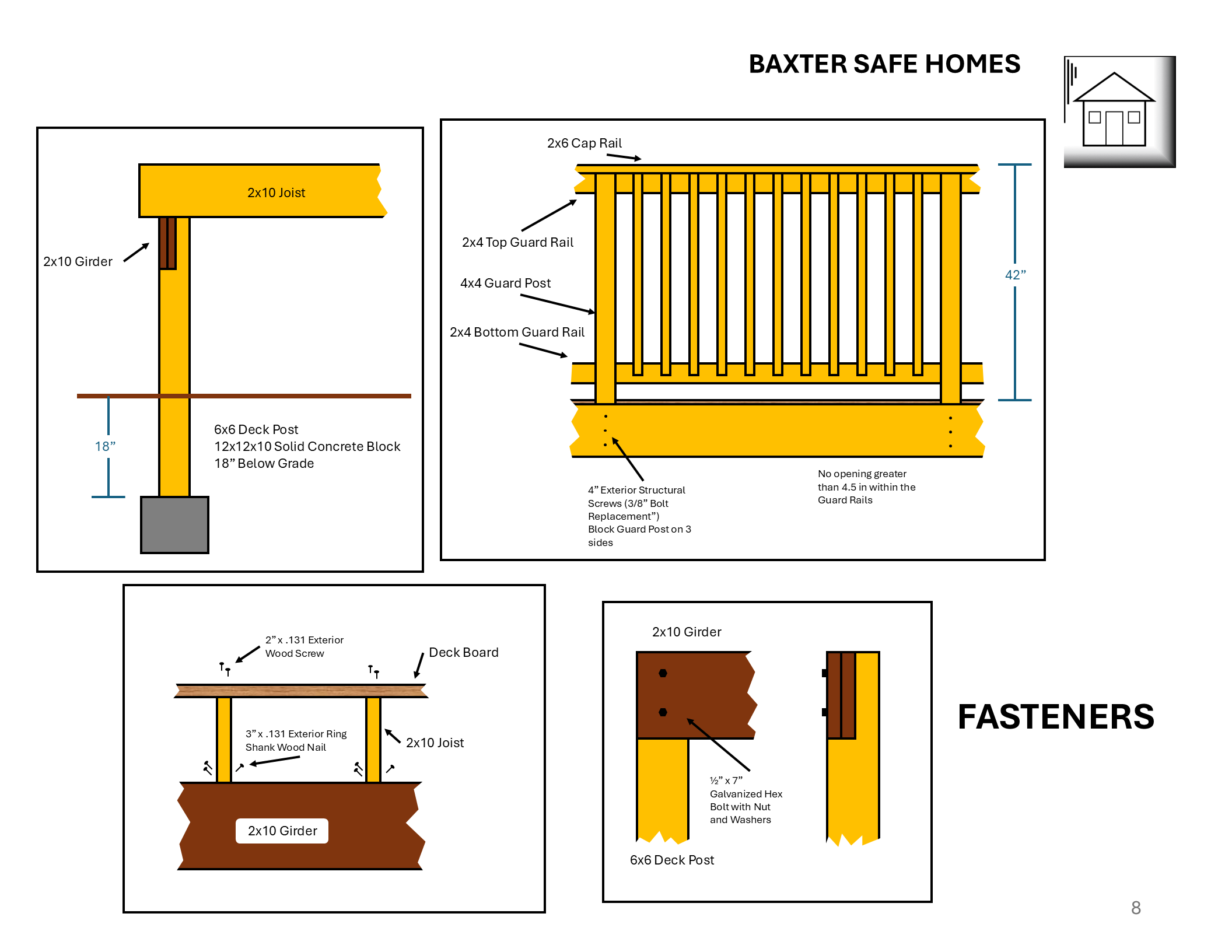 BAXTER SAFE HOMES

2x10 Joist

2x10 Girder

18”

6x6 Deck Post
12x12x10 Solid Concrete Block
18” Below Grade

2x6 Cap Rail

2x4 Top Guard Rail

4x4 Guard Post

2x4 Bottom Guard Rail

42”

4” Exterior Structural Screws (3/8” Bolt Replacement”)
Block Guard Post on 3 sides

No opening greater than 4.5 in within the Guard Rails

2” x .131 Exterior Wood Screw

Deck Board

3” x .131 Exterior Ring Shank Wood Nail

2x10 Joist

2x10 Girder

2x10 Girder

½” x 7” Galvanized Hex Bolt with Nut and Washers

6x6 Deck Post

FASTENERS

8