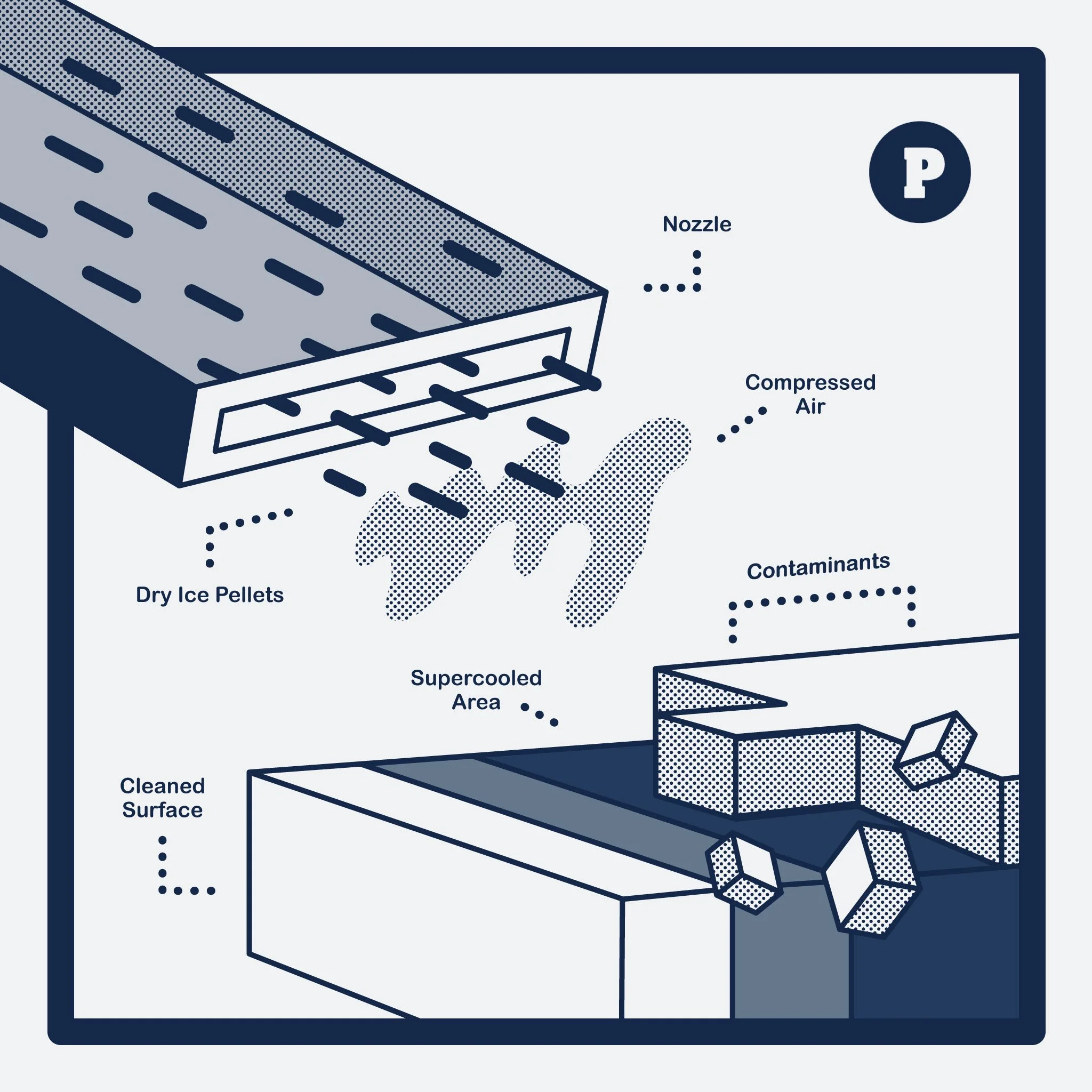 P

Nozzle

Compressed Air

Dry Ice Pellets

Contaminants

Supercooled Area

Cleaned Surface