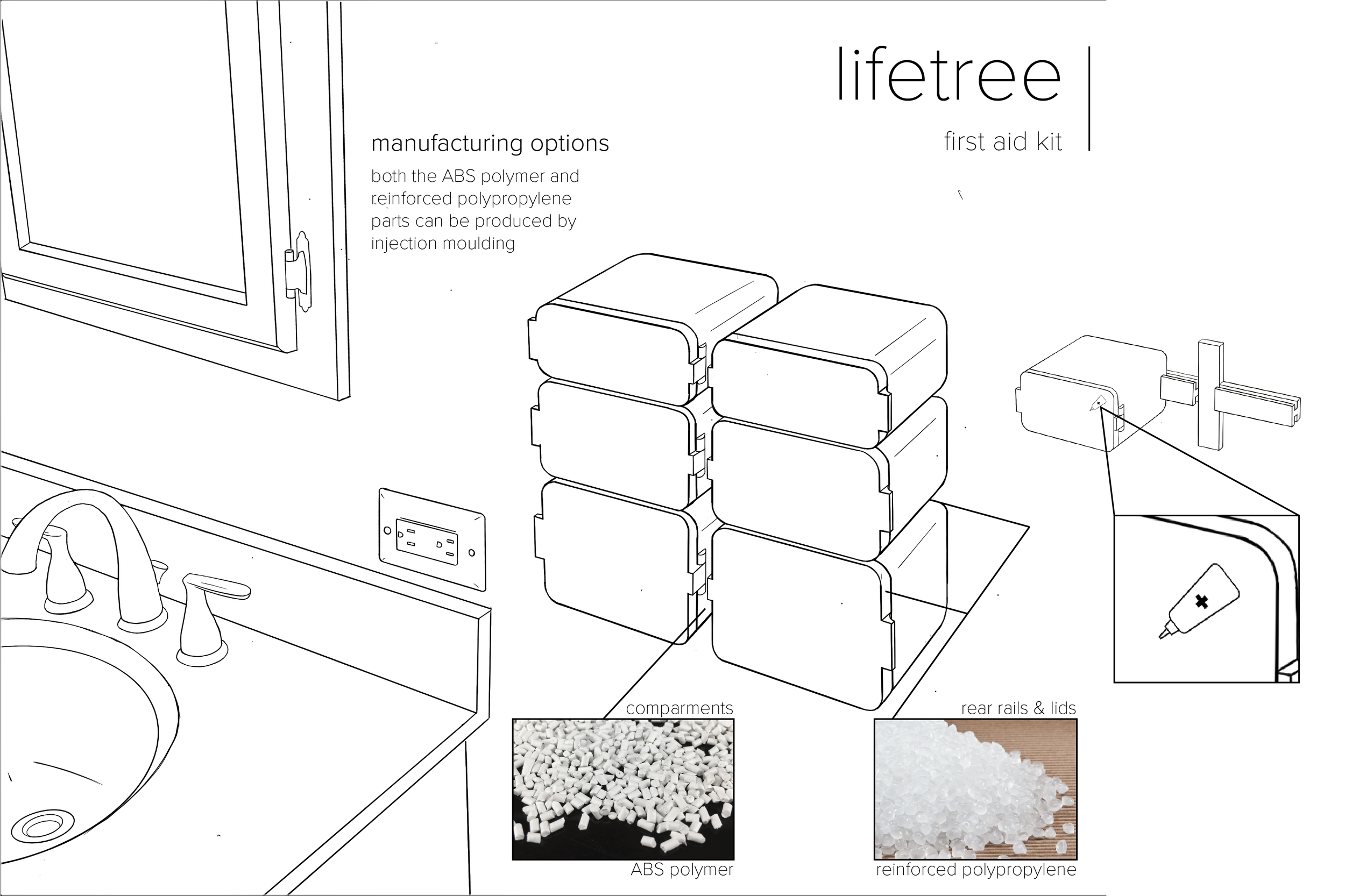 lifetree

first aid kit

manufacturing options

both the ABS polymer and reinforced polypropylene parts can be produced by injection moulding

comparments

ABS polymer

rear rails & lids

reinforced polypropylene