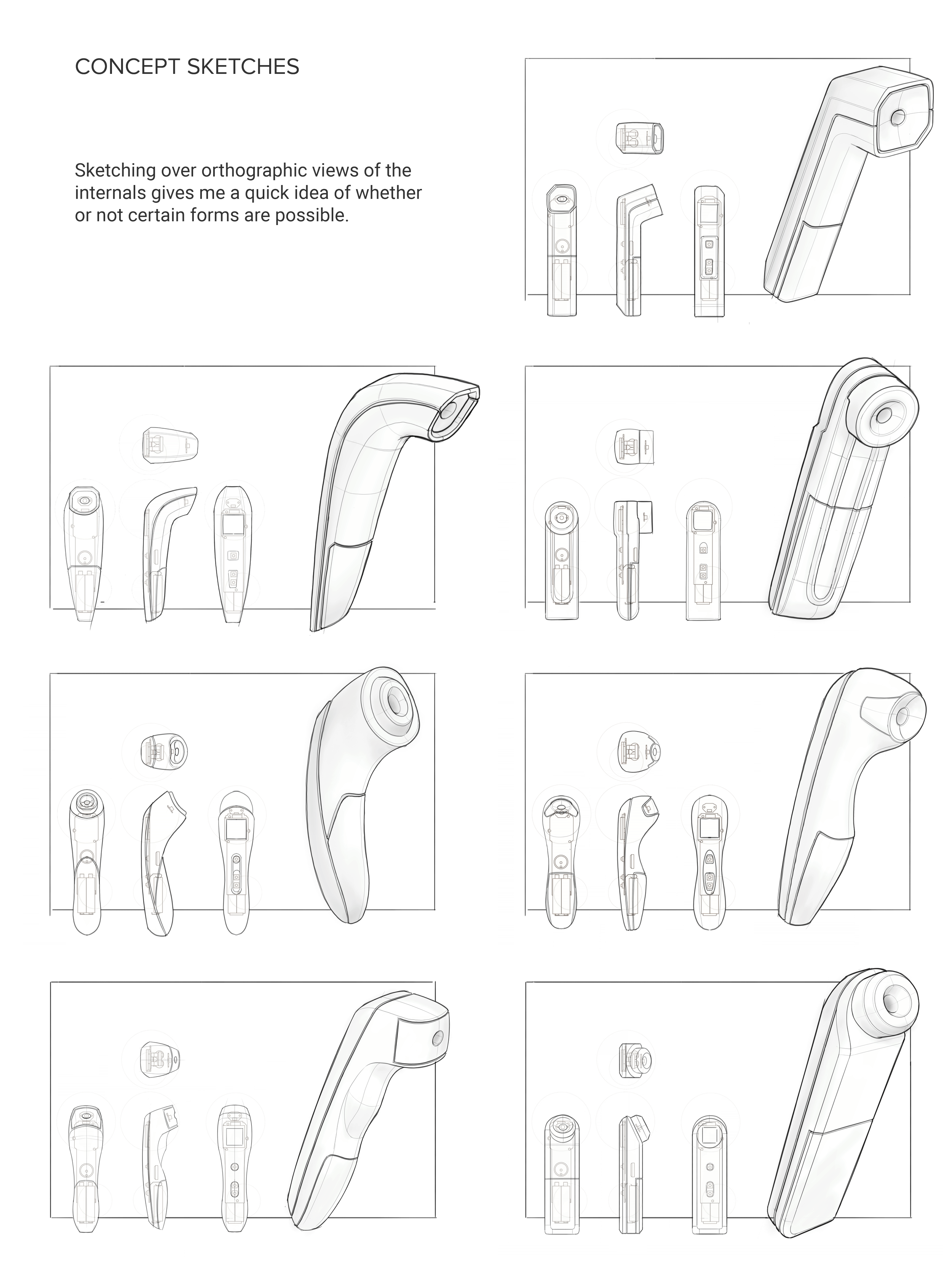 CONCEPT SKETCHES

Sketching over orthographic views of the internals gives me a quick idea of whether or not certain forms are possible.