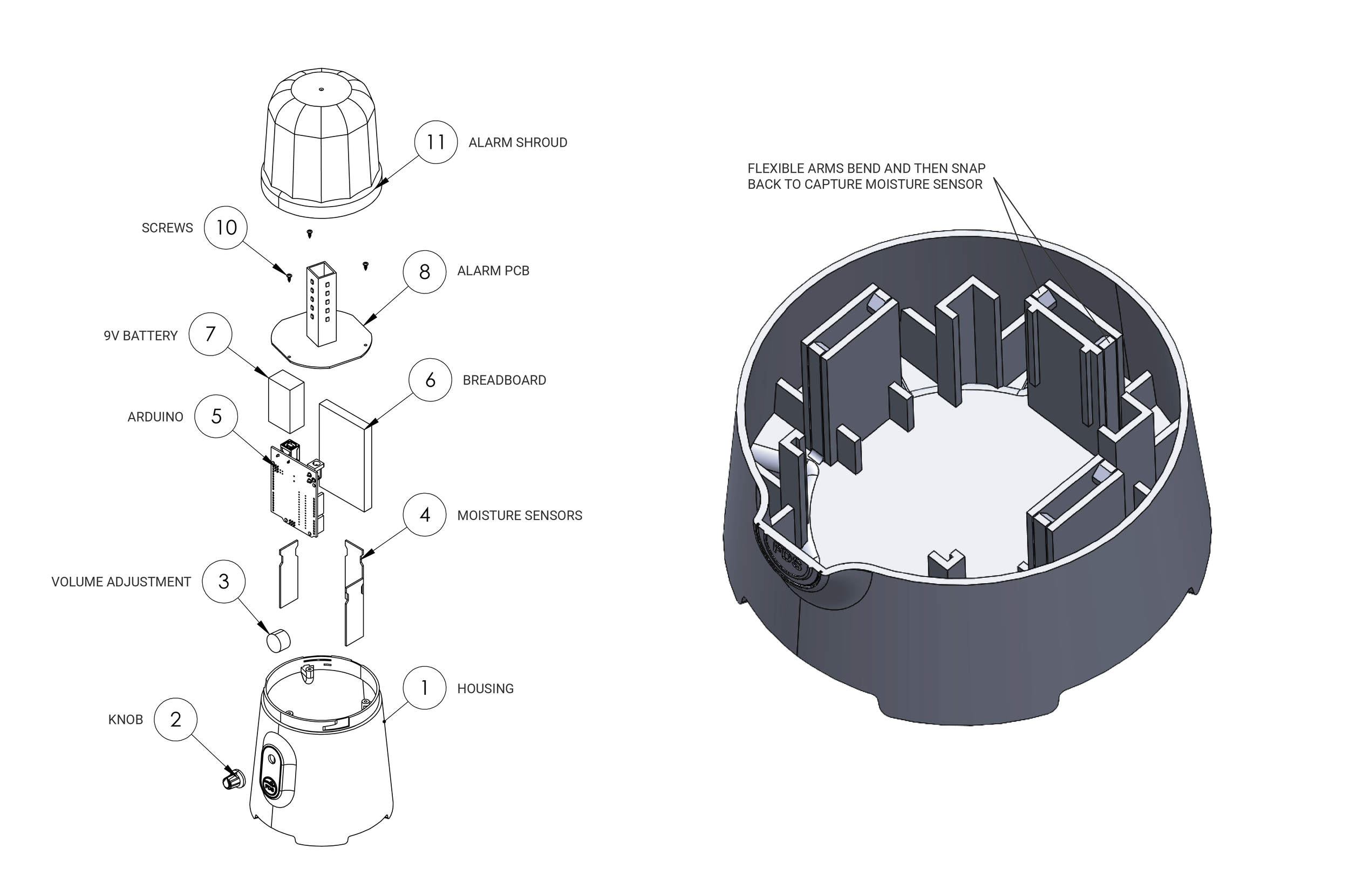 11 ALARM SHROUD

SCREWS 10

8 ALARM PCB

9V BATTERY 7

6 BREADBOARD

ARDUINO 5

4 MOISTURE SENSORS

VOLUME ADJUSTMENT 3

1 HOUSING

KNOB 2

FLEXIBLE ARMS BEND AND THEN SNAP BACK TO CAPTURE MOISTURE SENSOR