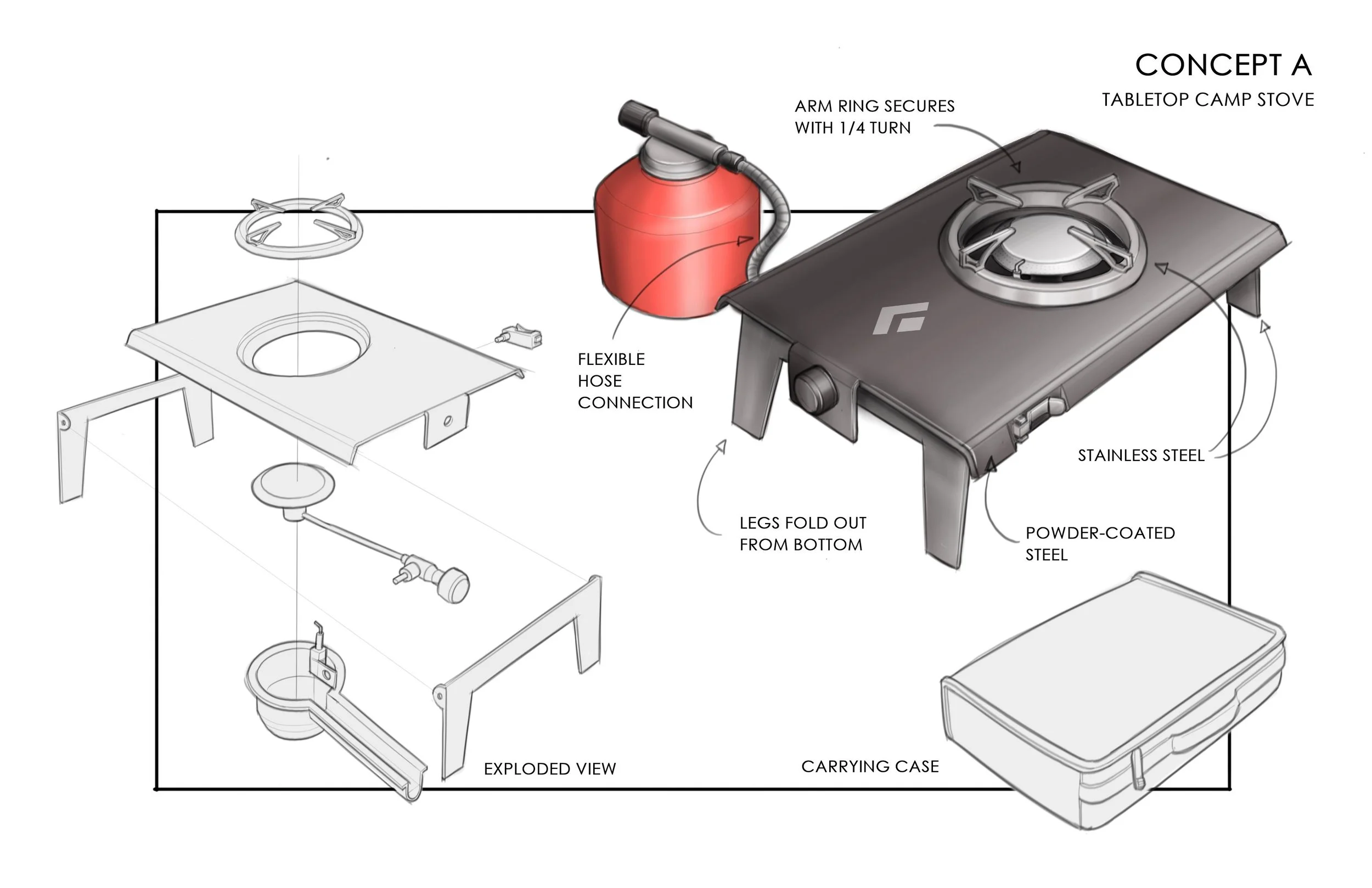 CONCEPT A
TABLETOP CAMP STOVE

ARM RING SECURES WITH 1/4 TURN

FLEXIBLE HOSE CONNECTION

STAINLESS STEEL

LEGS FOLD OUT FROM BOTTOM

POWDER-COATED STEEL

EXPLODED VIEW

CARRYING CASE