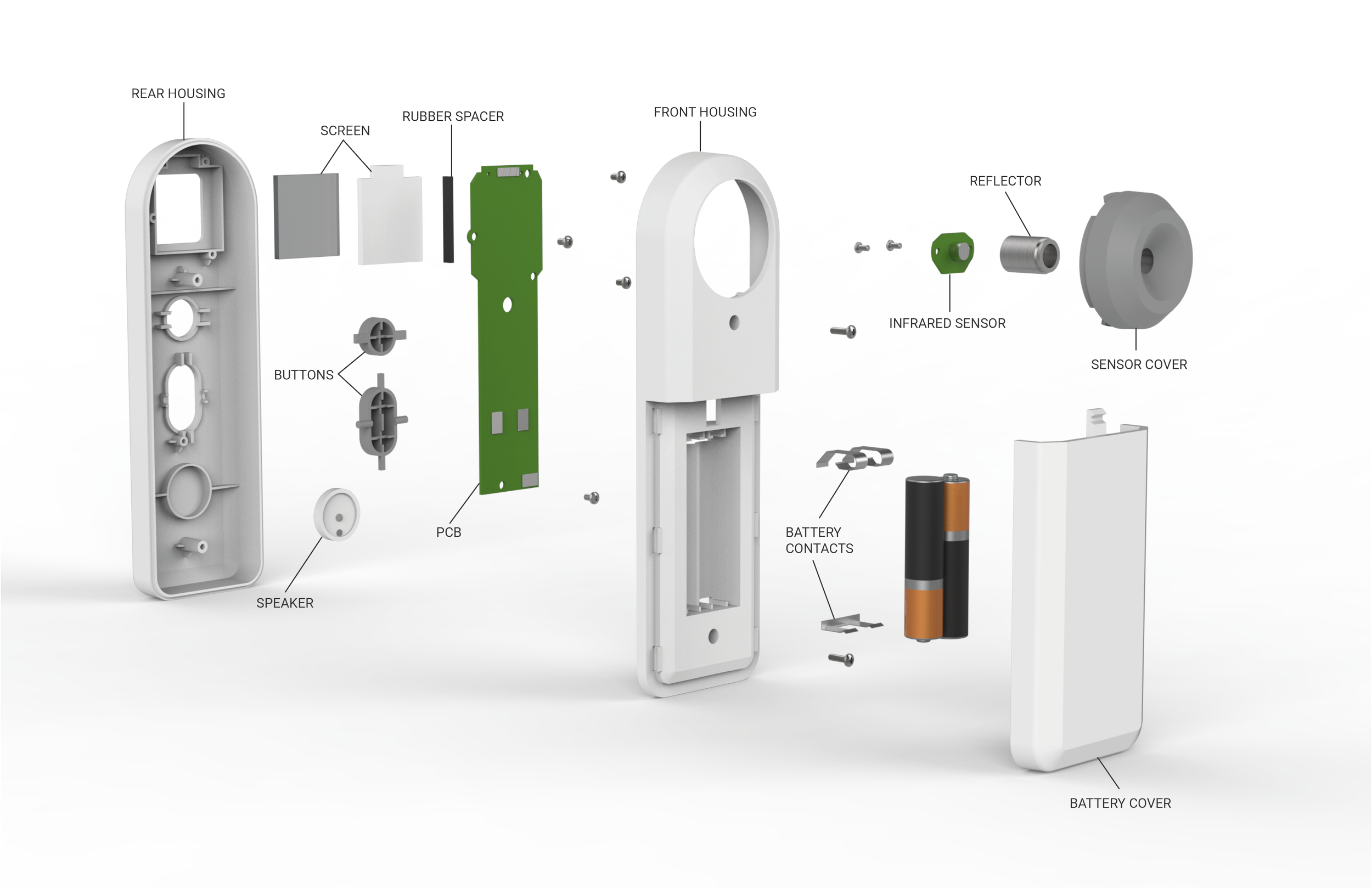 REAR HOUSING

SCREEN

RUBBER SPACER

FRONT HOUSING

REFLECTOR

INFRARED SENSOR

SENSOR COVER

BUTTONS

PCB

SPEAKER

BATTERY CONTACTS

BATTERY COVER