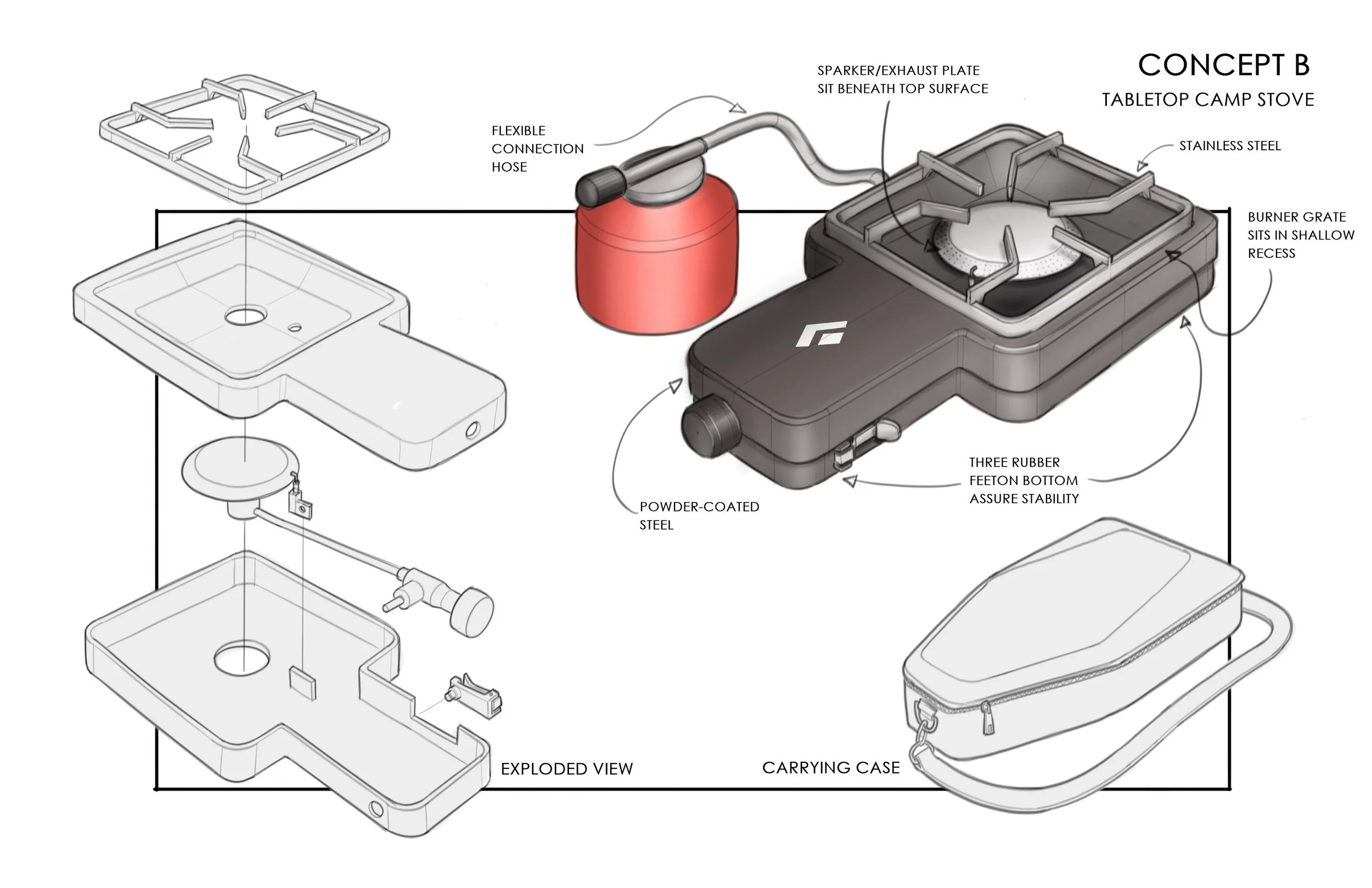 CONCEPT B
TABLETOP CAMP STOVE

SPARKER/EXHAUST PLATE SIT BENEATH TOP SURFACE

FLEXIBLE CONNECTION HOSE

STAINLESS STEEL

BURNER GRATE SITS IN SHALLOW RECESS

THREE RUBBER FEETON BOTTOM ASSURE STABILITY

POWDER-COATED STEEL

EXPLODED VIEW

CARRYING CASE