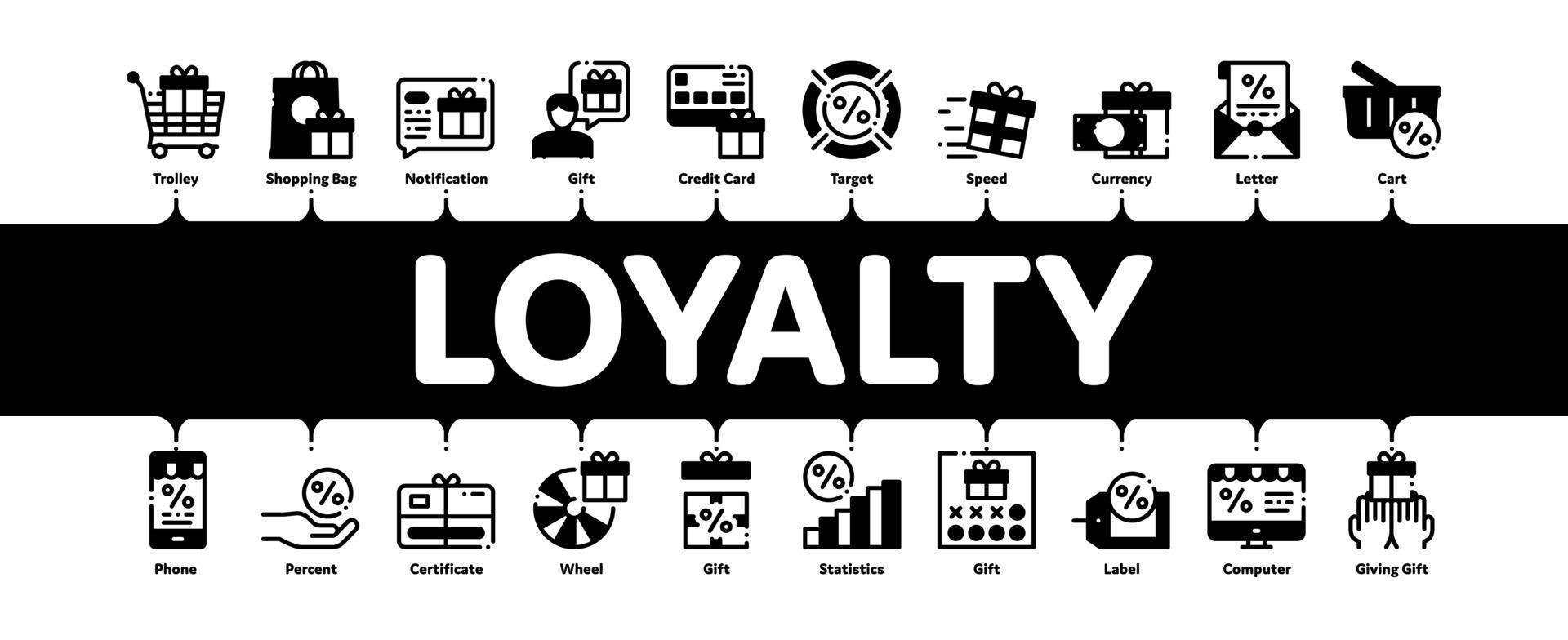 Trolley
Shopping Bag
Notification
Gift
Credit Card
Target
Speed
Currency
Letter
Cart

LOYALTY

Phone
Percent
Certificate
Wheel
Gift
Statistics
Gift
Label
Computer
Giving Gift