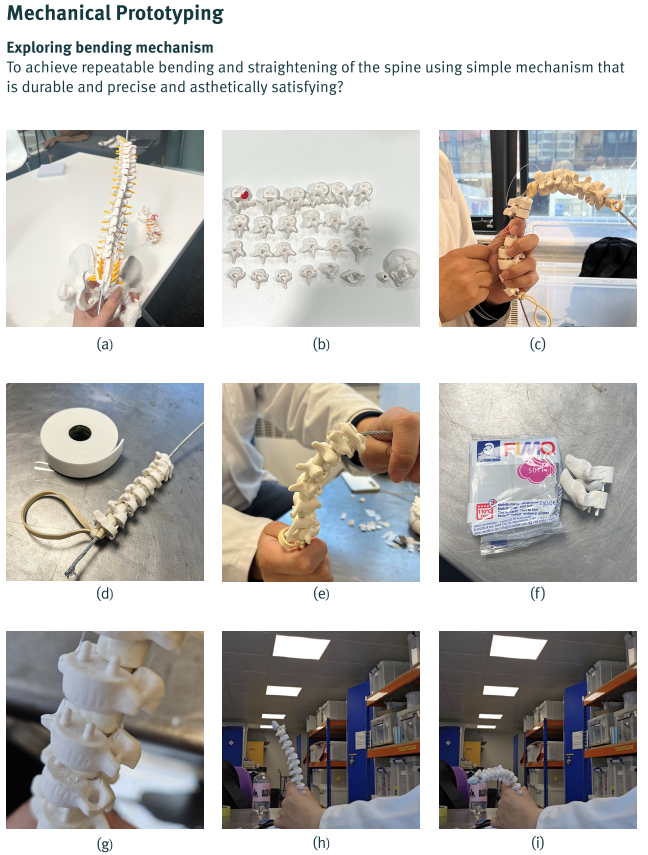 Mechanical Prototyping

Exploring bending mechanism

To achieve repeatable bending and straightening of the spine using simple mechanism that is durable and precise and asthetically satisfying?

(a)

(b)

(c)

(d)

(e)

FIMO soft

(f)

(g)

(h)

(i)