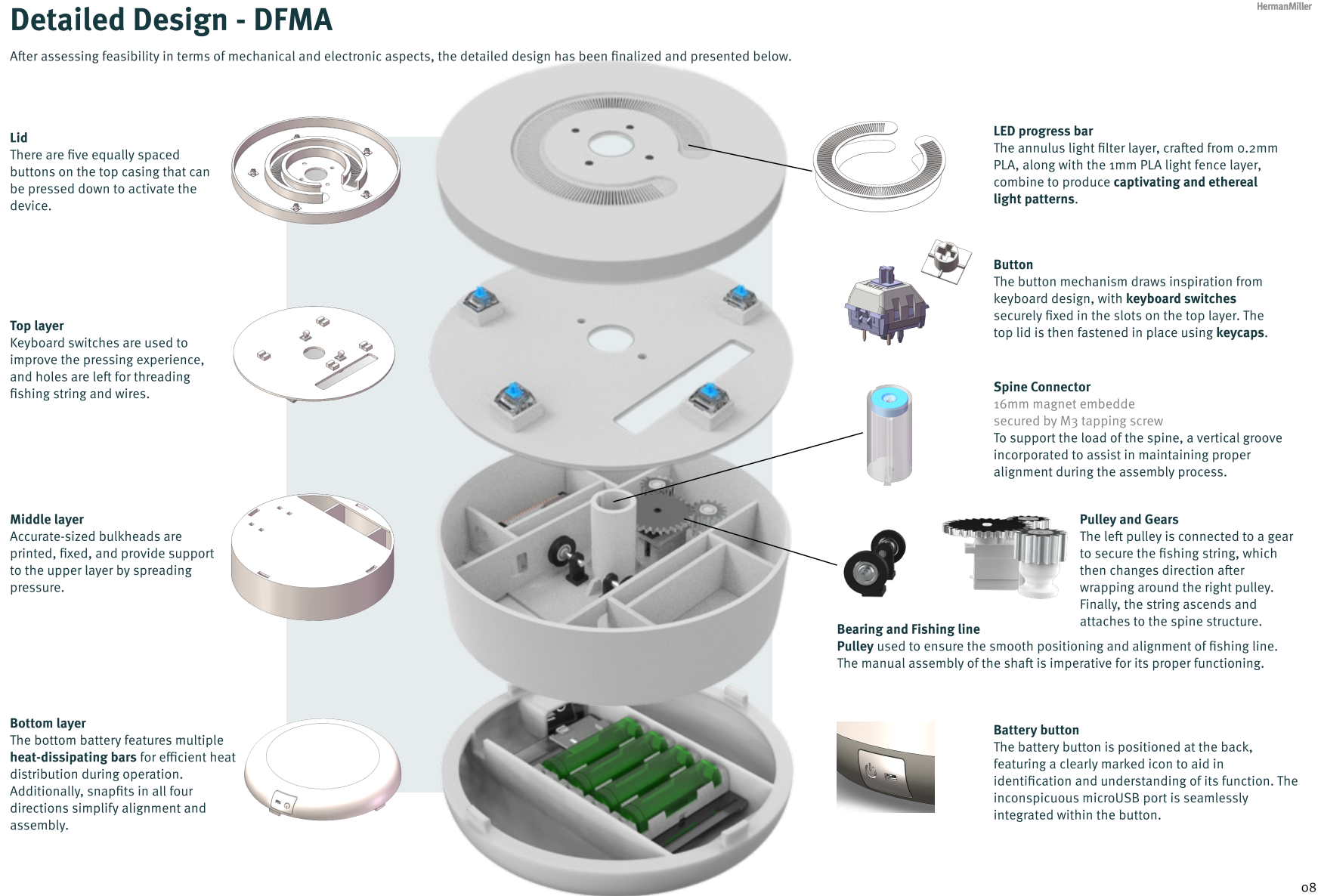 Detailed Design - DFMA

HermanMiller

After assessing feasibility in terms of mechanical and electronic aspects, the detailed design has been finalized and presented below.

Lid
There are five equally spaced buttons on the top casing that can be pressed down to activate the device.

Top layer
Keyboard switches are used to improve the pressing experience, and holes are left for threading fishing string and wires.

Middle layer
Accurate-sized bulkheads are printed, fixed, and provide support to the upper layer by spreading pressure.

Bottom layer
The bottom battery features multiple heat-dissipating bars for efficient heat distribution during operation. Additionally, snapfits in all four directions simplify alignment and assembly.

LED progress bar
The annulus light filter layer, crafted from 0.2mm PLA, along with the 1mm PLA light fence layer, combine to produce captivating and ethereal light patterns.

Button
The button mechanism draws inspiration from keyboard design, with keyboard switches securely fixed in the slots on the top layer. The top lid is then fastened in place using keycaps.

Spine Connector
16mm magnet embedde
secured by M3 tapping screw
To support the load of the spine, a vertical groove incorporated to assist in maintaining proper alignment during the assembly process.

Pulley and Gears
The left pulley is connected to a gear to secure the fishing string, which then changes direction after wrapping around the right pulley. Finally, the string ascends and attaches to the spine structure.

Bearing and Fishing line
Pulley used to ensure the smooth positioning and alignment of fishing line. The manual assembly of the shaft is imperative for its proper functioning.

Battery button
The battery button is positioned at the back, featuring a clearly marked icon to aid in identification and understanding of its function. The inconspicuous microUSB port is seamlessly integrated within the button.

08