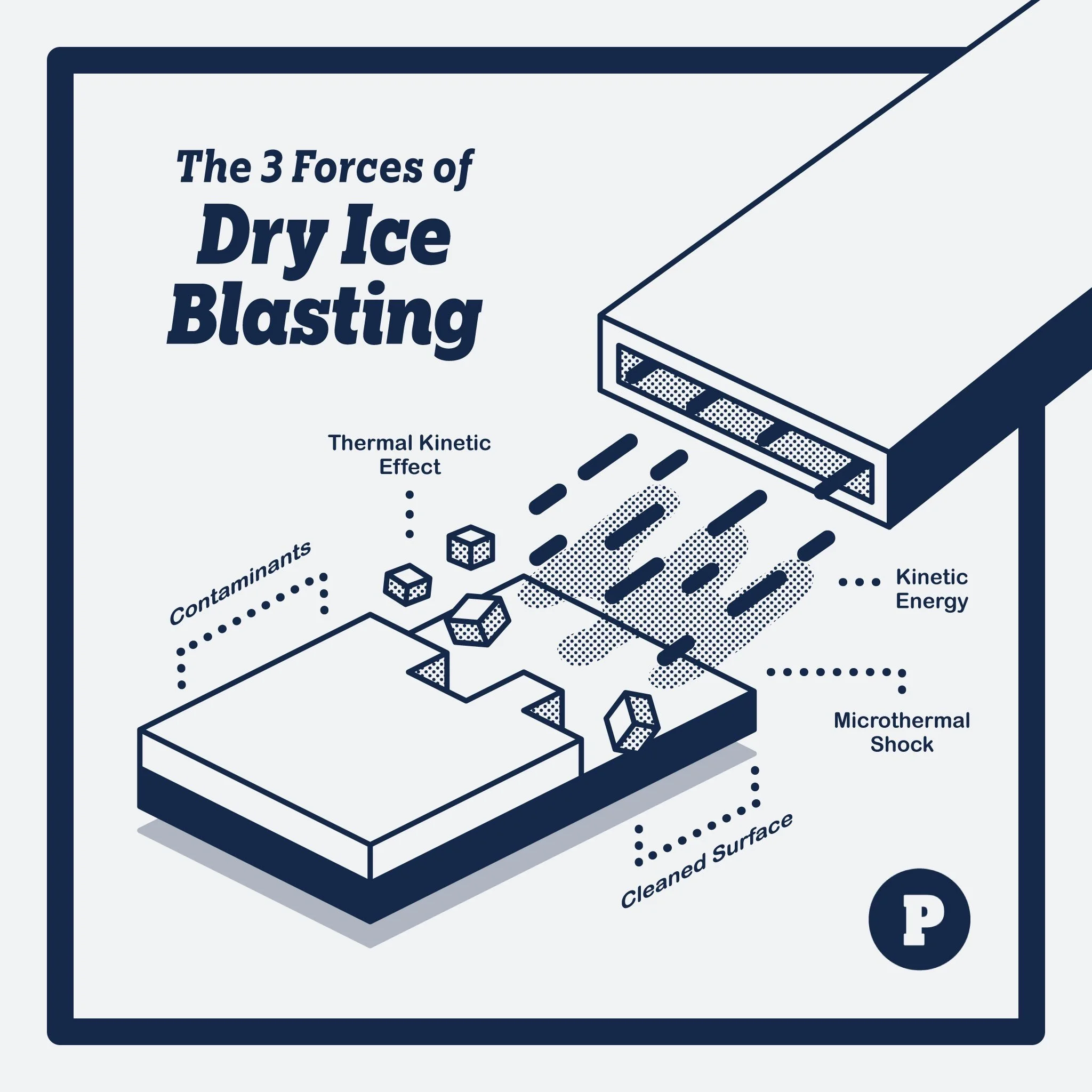 The 3 Forces of
Dry Ice Blasting

Thermal Kinetic Effect

Contaminants

Kinetic Energy

Microthermal Shock

Cleaned Surface

P