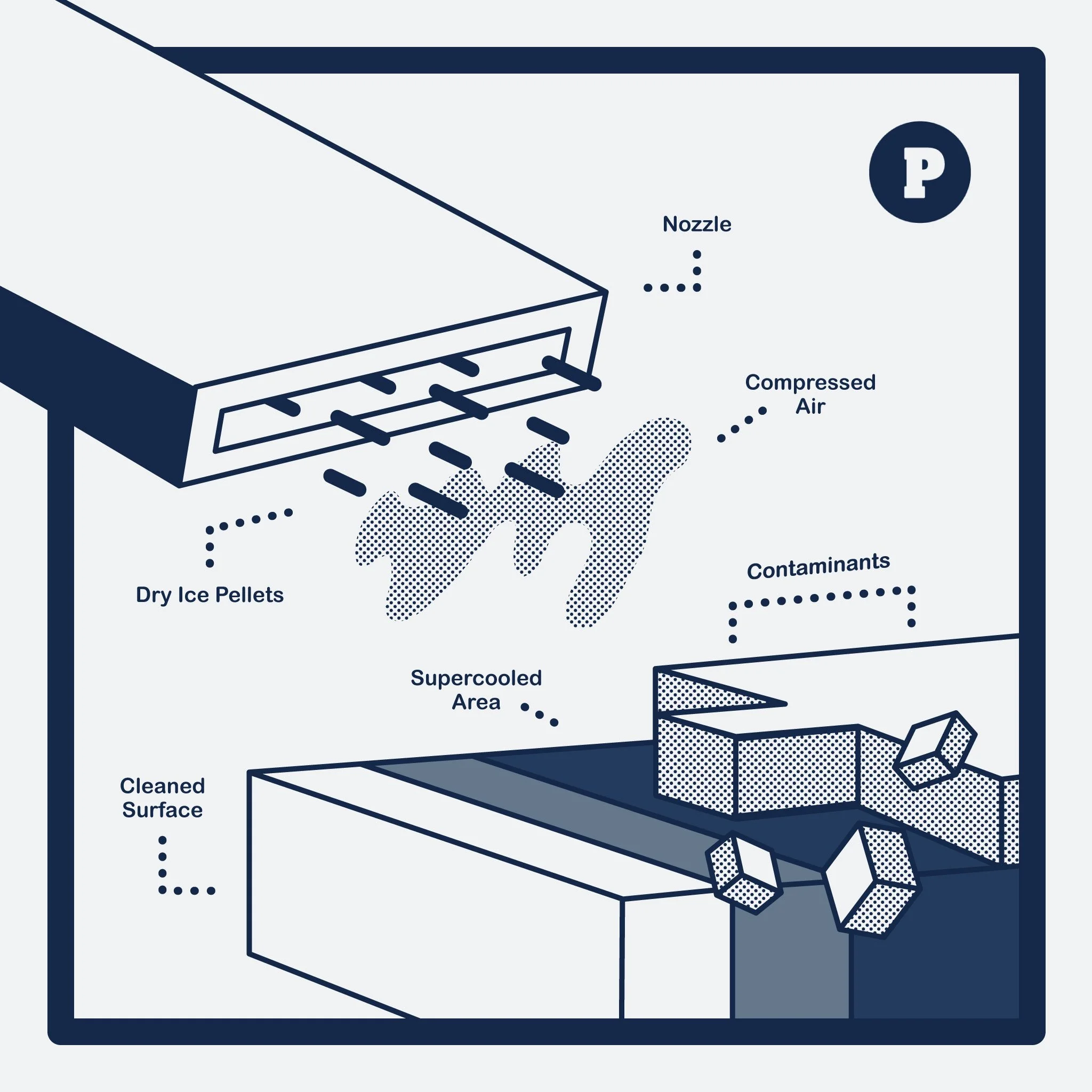 P

Nozzle

Compressed Air

Dry Ice Pellets

Contaminants

Supercooled Area

Cleaned Surface