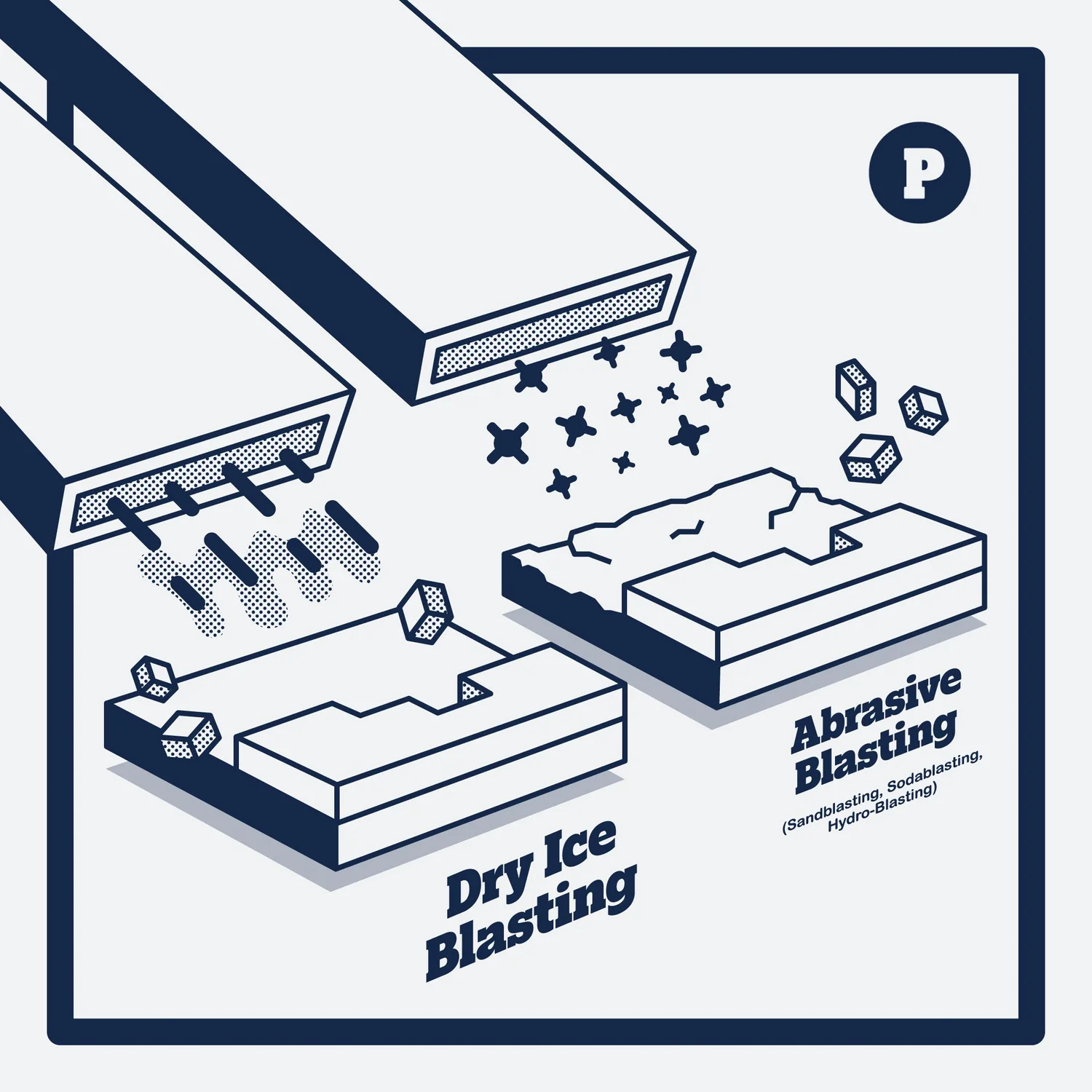 P

Abrasive Blasting
(Sandblasting, Sodablasting, Hydro-Blasting)

Dry Ice Blasting