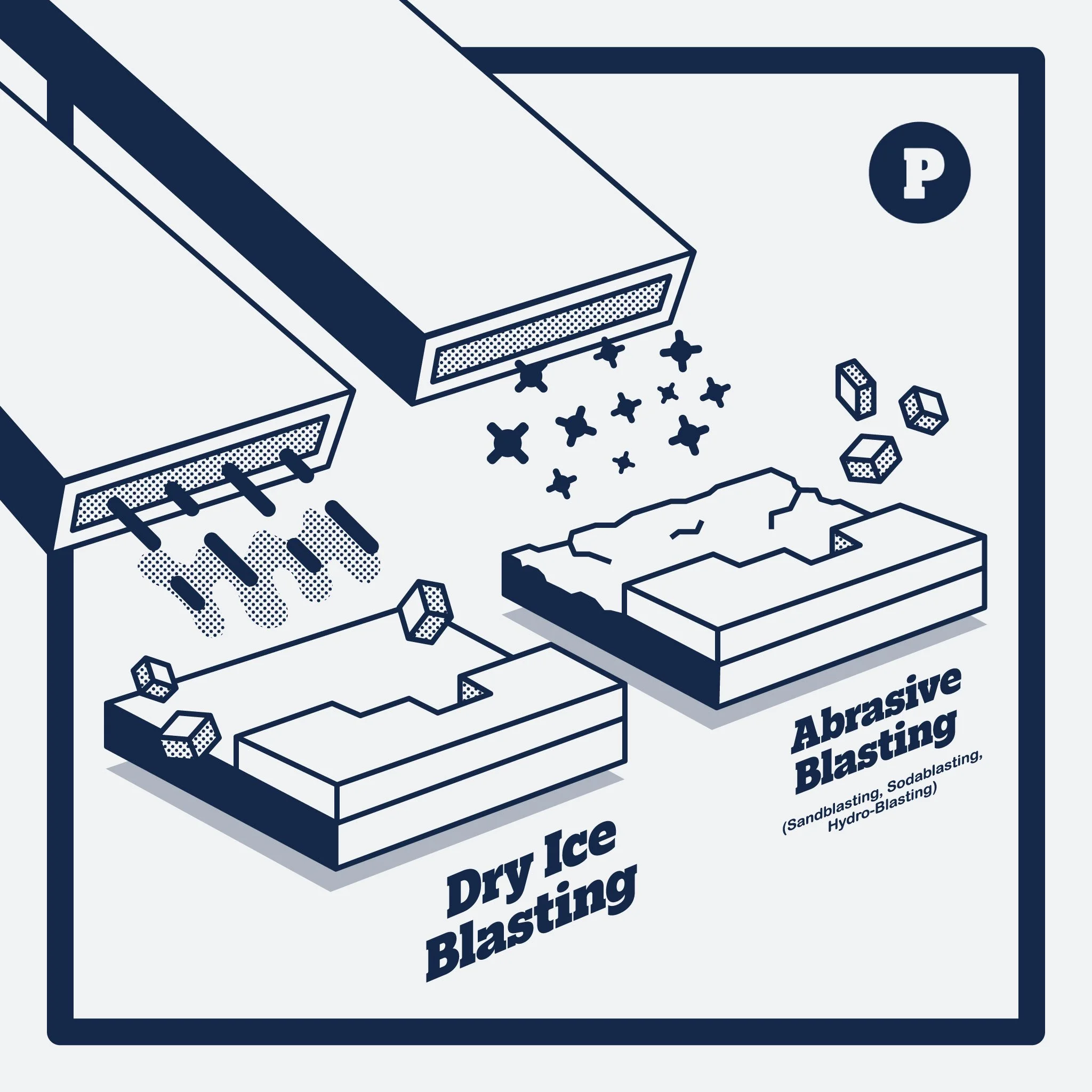 P

Abrasive Blasting
(Sandblasting, Sodablasting, Hydro-Blasting)

Dry Ice Blasting