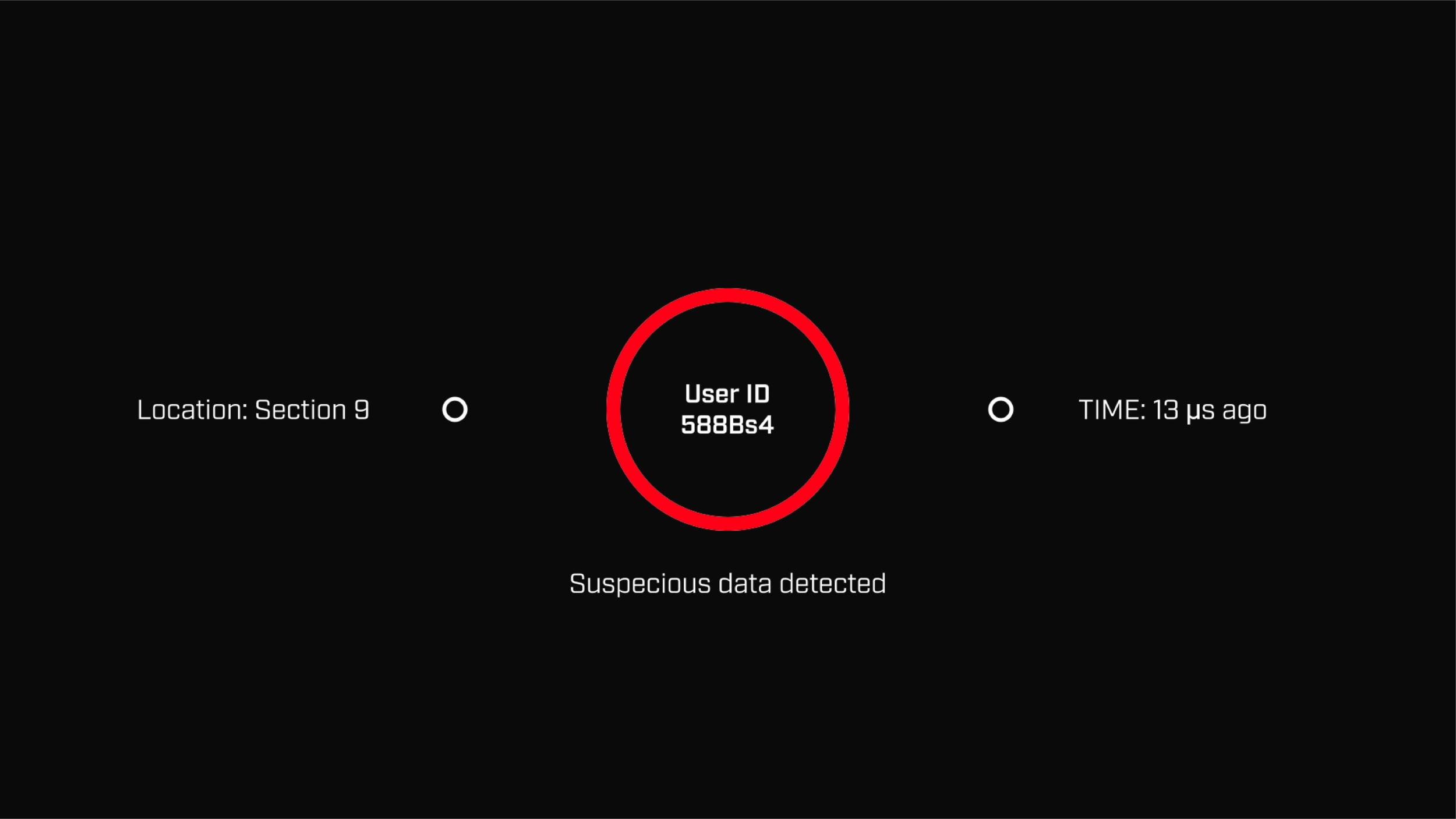 Location: Section 9

User ID
588Bs4

TIME: 13 μs ago

Suspecious data detected