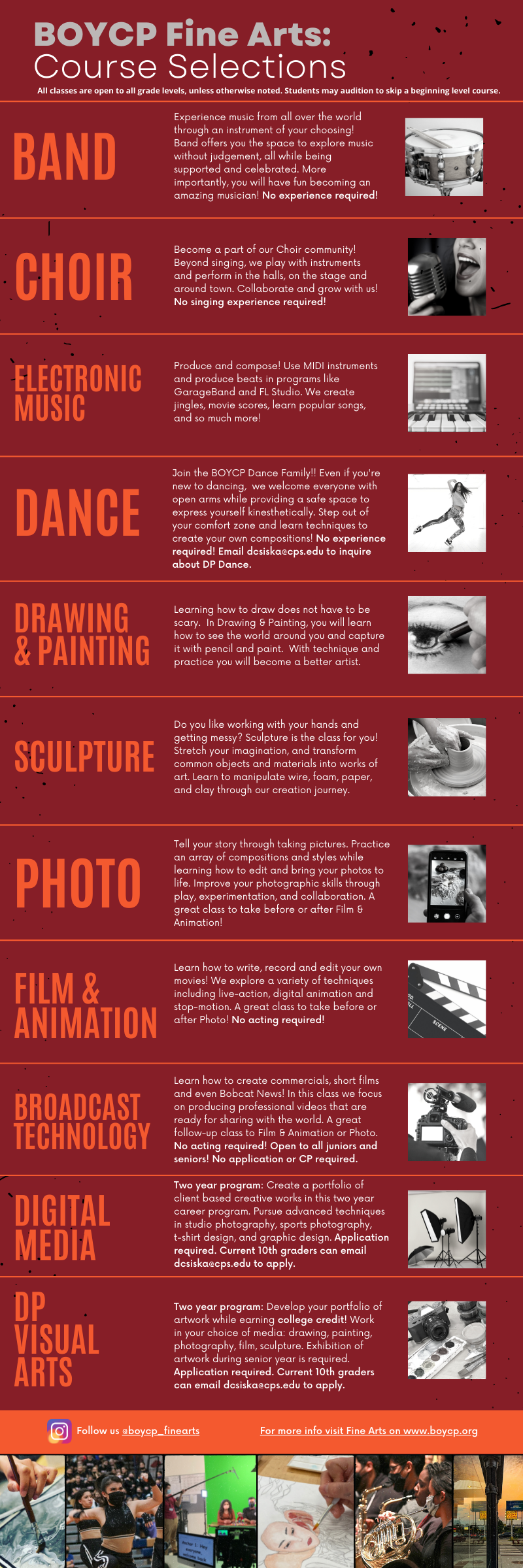 BOYCP Fine Arts:
Course Selections

All classes are open to all grade levels, unless otherwise noted. Students may audition to skip a beginning level course.

BAND

Experience music from all over the world through an instrument of your choosing! Band offers you the space to explore music without judgement, all while being supported and celebrated. More importantly, you will have fun becoming an amazing musician! No experience required!

CHOIR

Become a part of our Choir community! Beyond singing, we play with instruments and perform in the halls, on the stage and around town. Collaborate and grow with us! No singing experience required!

ELECTRONIC MUSIC

Produce and compose! Use MIDI instruments and produce beats in programs like GarageBand and FL Studio. We create jingles, movie scores, learn popular songs, and so much more!

DANCE

Join the BOYCP Dance Family!! Even if you're new to dancing, we welcome everyone with open arms while providing a safe space to express yourself kinesthetically. Step out of your comfort zone and learn techniques to create your own compositions! No experience required! Email dcsiska@cps.edu to inquire about DP Dance.

DRAWING & PAINTING

Learning how to draw does not have to be scary. In Drawing & Painting, you will learn how to see the world around you and capture it with pencil and paint. With technique and practice you will become a better artist.

SCULPTURE

Do you like working with your hands and getting messy? Sculpture is the class for you! Stretch your imagination, and transform common objects and materials into works of art. Learn to manipulate wire, foam, paper, and clay through our creation journey.

PHOTO

Tell your story through taking pictures. Practice an array of compositions and styles while learning how to edit and bring your photos to life. Improve your photographic skills through play, experimentation, and collaboration. A great class to take before or after Film & Animation!

FILM & ANIMATION

Learn how to write, record and edit your own movies! We explore a variety of techniques including live-action, digital animation and stop-motion. A great class to take before or after Photo! No acting required!

SCENE

BROADCAST TECHNOLOGY

Learn how to create commercials, short films and even Bobcat News! In this class we focus on producing professional videos that are ready for sharing with the world. A great follow-up class to Film & Animation or Photo. No acting required! Open to all juniors and seniors! No application or CP required.

DIGITAL MEDIA

Two year program: Create a portfolio of client based creative works in this two year career program. Pursue advanced techniques in studio photography, sports photography, t-shirt design, and graphic design. Application required. Current 10th graders can email dcsiska@cps.edu to apply.

DP VISUAL ARTS

Two year program: Develop your portfolio of artwork while earning college credit! Work in your choice of media: drawing, painting, photography, film, sculpture. Exhibition of artwork during senior year is required. Application required. Current 10th graders can email dcsiska@cps.edu to apply.

Follow us @boycp_finearts

For more info visit Fine Arts on www.boycp.org