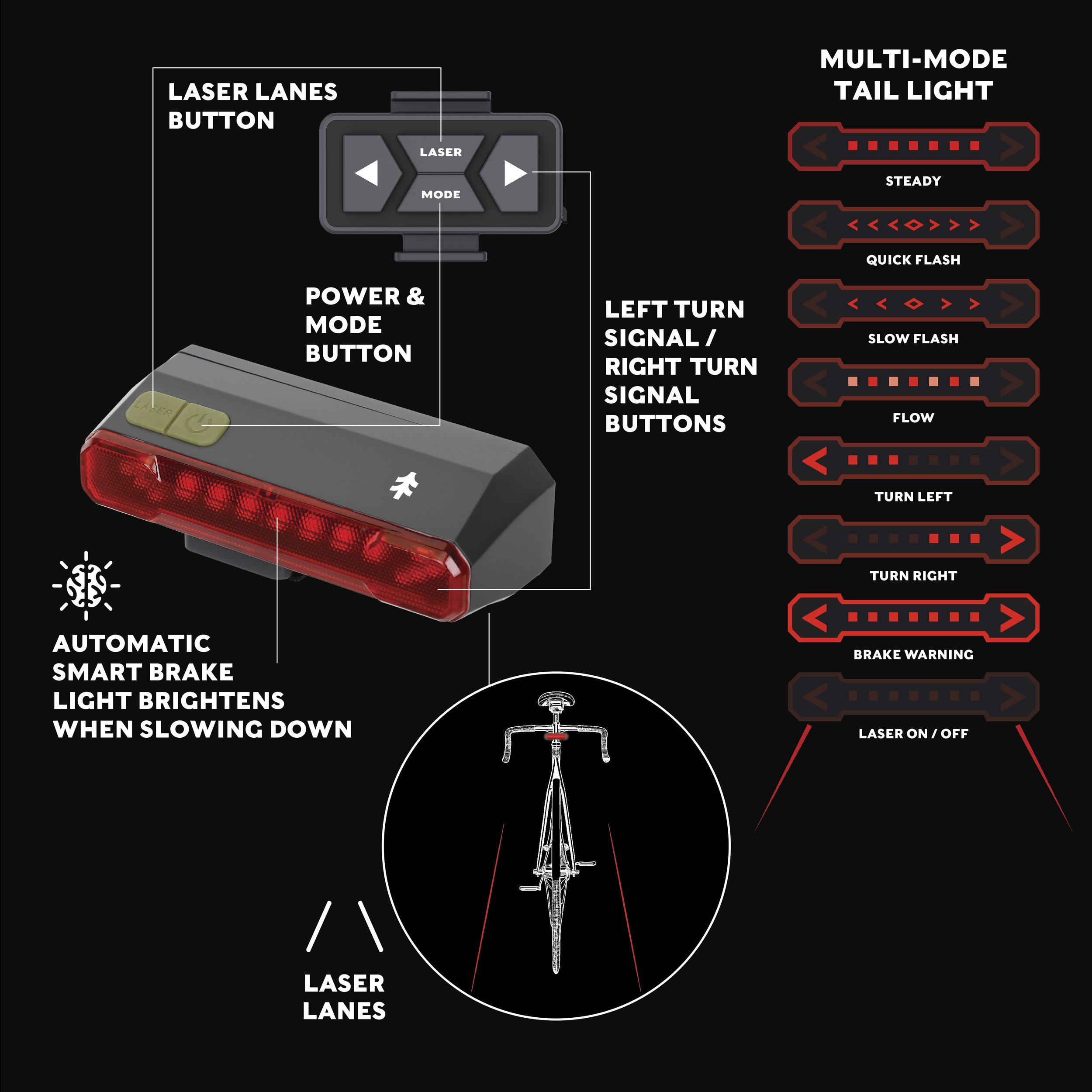 LASER LANES BUTTON

LASER

MODE

POWER & MODE BUTTON

LEFT TURN SIGNAL / RIGHT TURN SIGNAL BUTTONS

LASER

AUTOMATIC SMART BRAKE LIGHT BRIGHTENS WHEN SLOWING DOWN

LASER LANES

MULTI-MODE TAIL LIGHT

STEADY

QUICK FLASH

SLOW FLASH

FLOW

TURN LEFT

TURN RIGHT

BRAKE WARNING

LASER ON / OFF