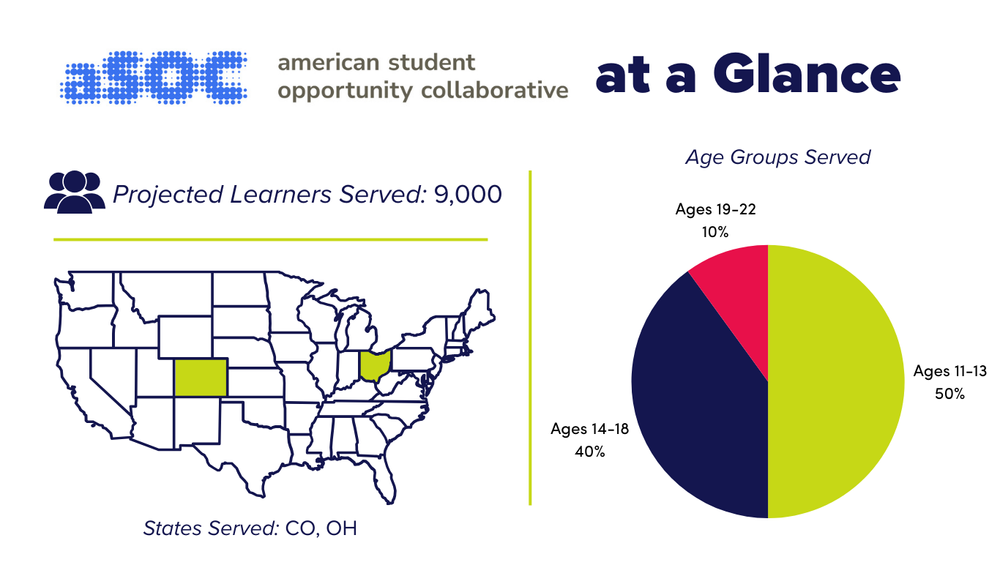 aSOC american student opportunity collaborative at a Glance

Projected Learners Served: 9,000

States Served: CO, OH

Age Groups Served

Ages 19-22
10%

Ages 11-13
50%

Ages 14-18
40%