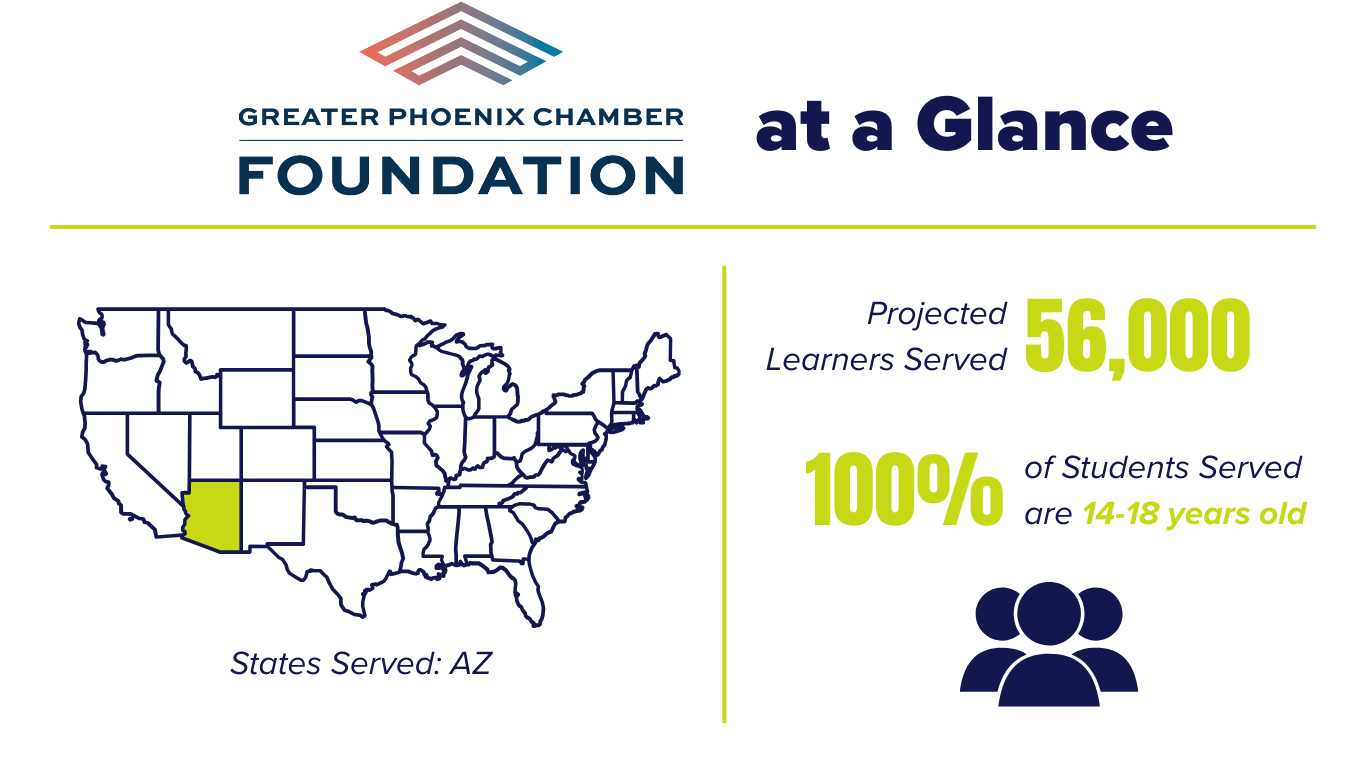 GREATER PHOENIX CHAMBER
FOUNDATION

at a Glance

States Served: AZ

Projected Learners Served 56,000

100% of Students Served are 14-18 years old