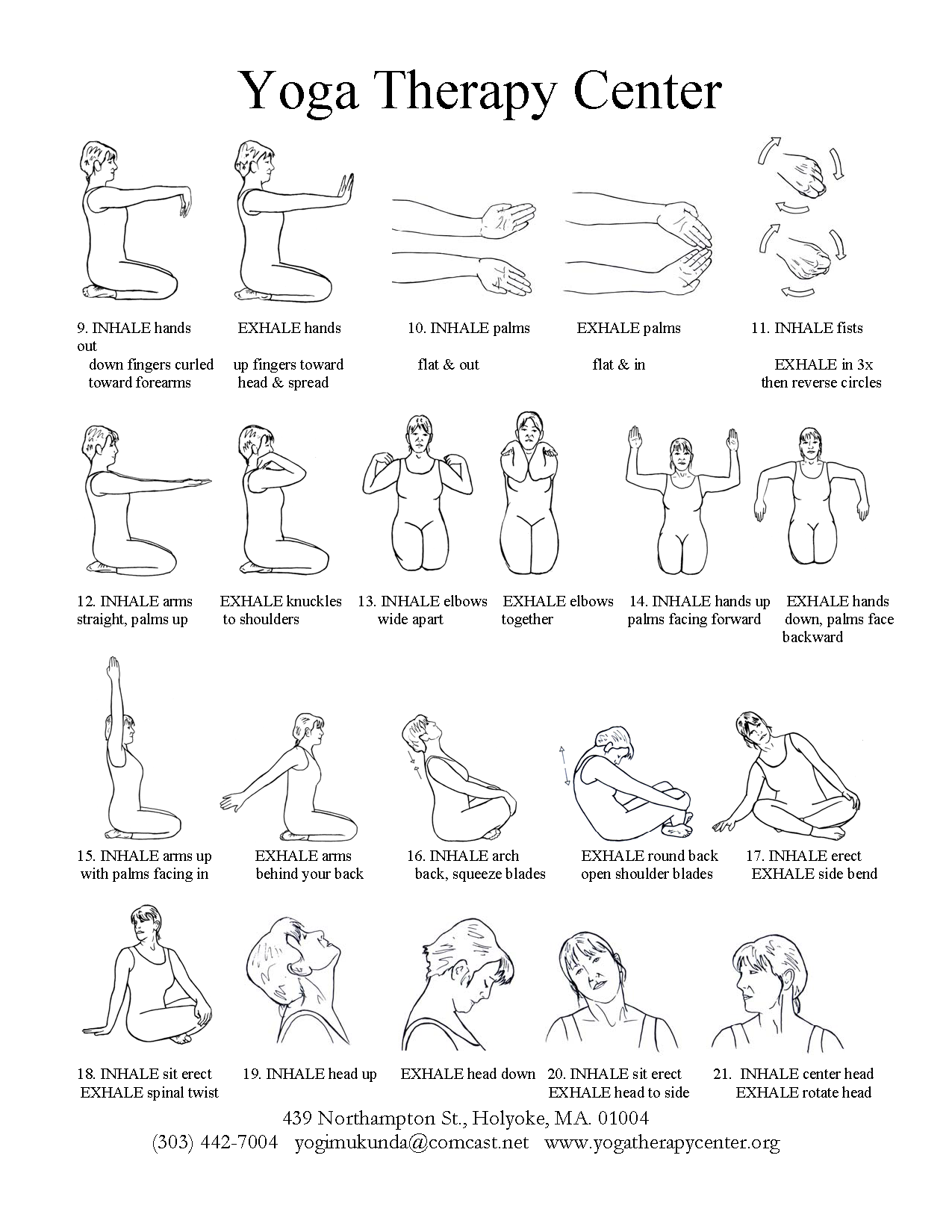 Yoga Therapy Center

9. INHALE hands out down fingers curled toward forearms

EXHALE hands up fingers toward head & spread

10. INHALE palms flat & out

EXHALE palms flat & in

11. INHALE fists EXHALE in 3x then reverse circles

12. INHALE arms straight, palms up

EXHALE knuckles to shoulders

13. INHALE elbows wide apart

EXHALE elbows together

14. INHALE hands up palms facing forward

EXHALE hands down, palms face backward

15. INHALE arms up with palms facing in

EXHALE arms behind your back

16. INHALE arch back, squeeze blades

EXHALE round back open shoulder blades

17. INHALE erect EXHALE side bend

18. INHALE sit erect EXHALE spinal twist

19. INHALE head up

EXHALE head down

20. INHALE sit erect EXHALE head to side

21. INHALE center head EXHALE rotate head

439 Northampton St., Holyoke, MA. 01004
(303) 442-7004 yogimukunda@comcast.net www.yogatherapycenter.org