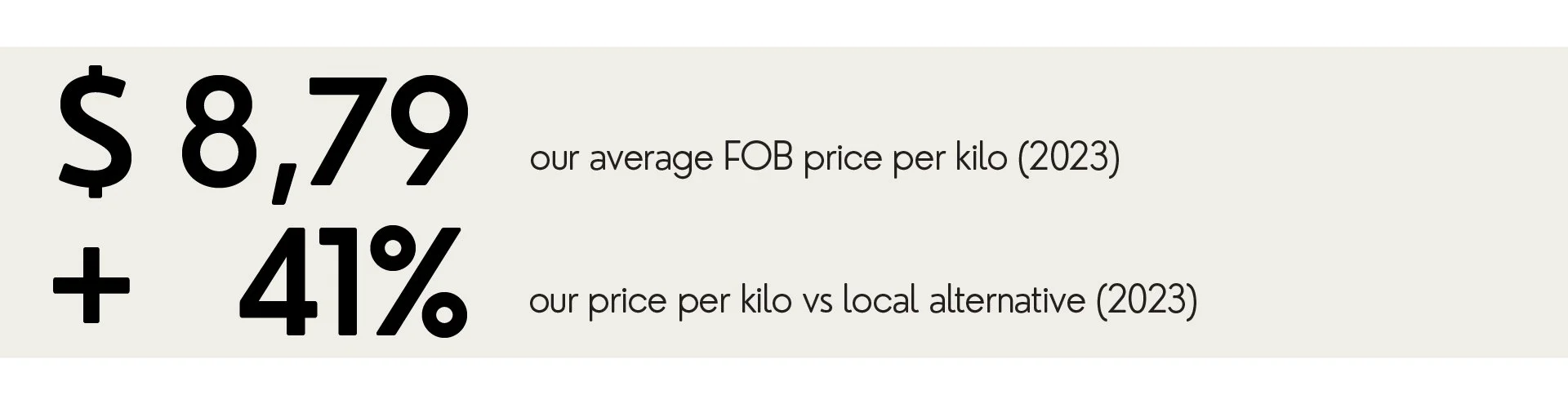 $ 8,79

our average FOB price per kilo (2023)

+ 41%

our price per kilo vs local alternative (2023)