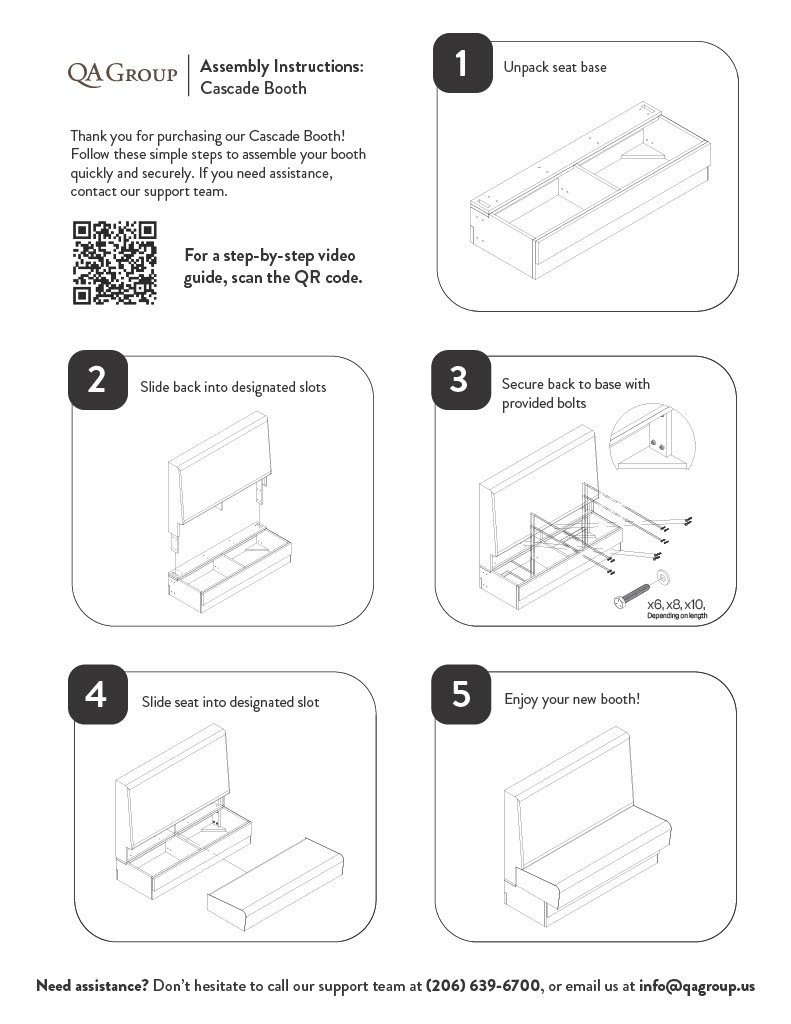 QA GROUP

Assembly Instructions:
Cascade Booth

Thank you for purchasing our Cascade Booth! Follow these simple steps to assemble your booth quickly and securely. If you need assistance, contact our support team.

For a step-by-step video guide, scan the QR code.

1 Unpack seat base

2 Slide back into designated slots

3 Secure back to base with provided bolts

x6, x8, x10,
Depending on length

4 Slide seat into designated slot

5 Enjoy your new booth!

Need assistance? Don't hesitate to call our support team at (206) 639-6700, or email us at info@qagroup.us