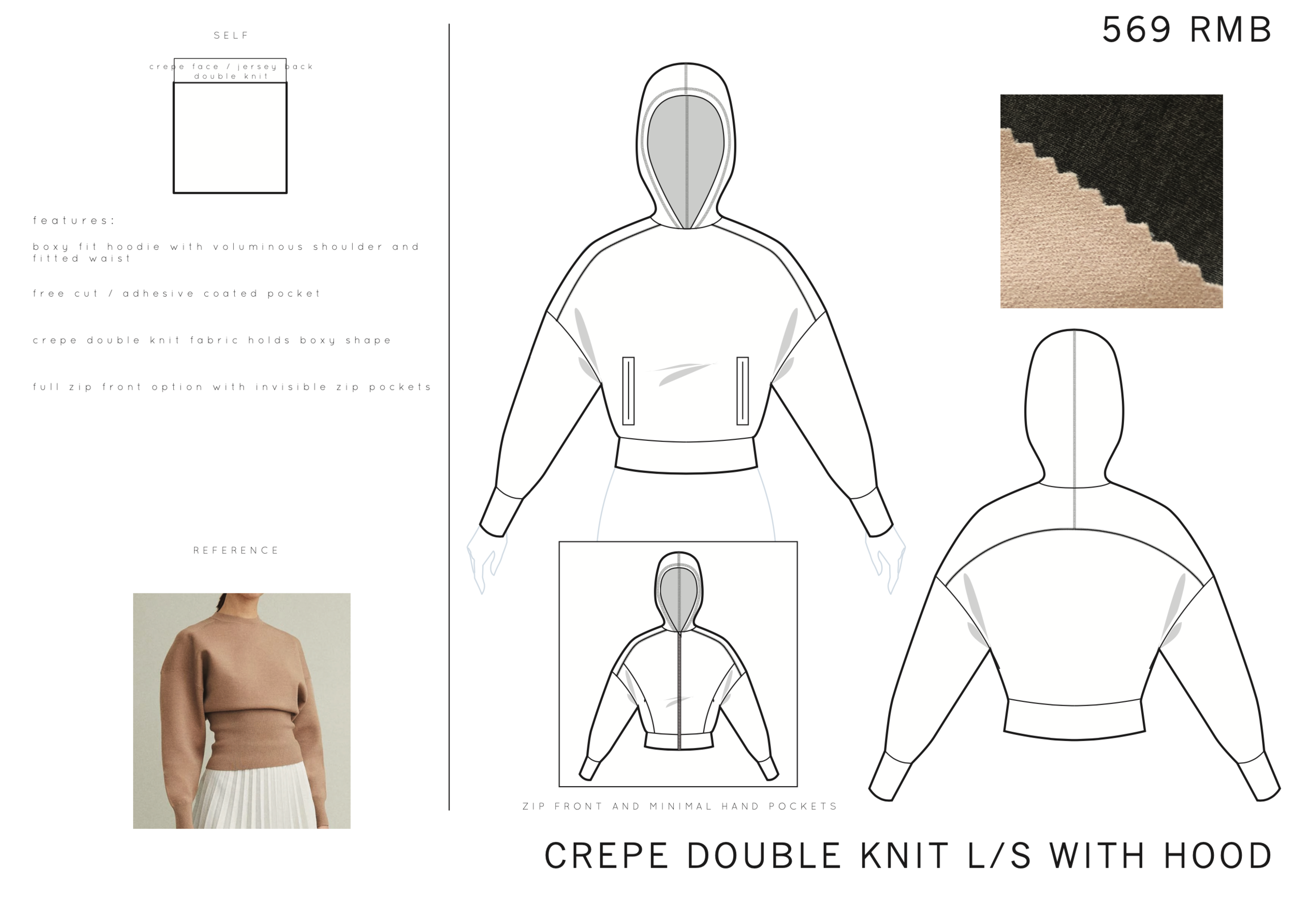 SELF

crepe face / jersey back double knit

features:

boxy fit hoodie with voluminous shoulder and fitted waist

free cut / adhesive coated pocket

crepe double knit fabric holds boxy shape

full zip front option with invisible zip pockets

REFERENCE

569 RMB

ZIP FRONT AND MINIMAL HAND POCKETS

CREPE DOUBLE KNIT L/S WITH HOOD