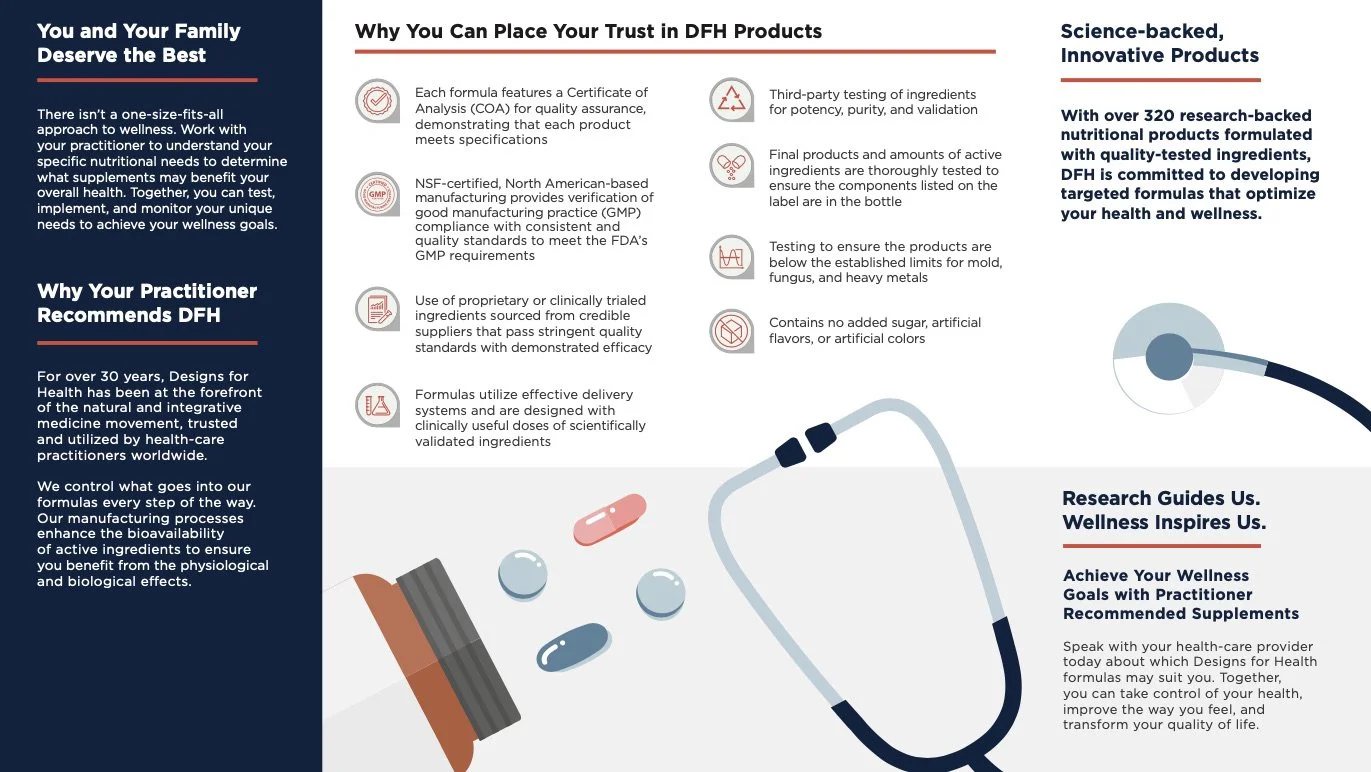 You and Your Family Deserve the Best

There isn't a one-size-fits-all approach to wellness. Work with your practitioner to understand your specific nutritional needs to determine what supplements may benefit your overall health. Together, you can test, implement, and monitor your unique needs to achieve your wellness goals.

Why Your Practitioner Recommends DFH

For over 30 years, Designs for Health has been at the forefront of the natural and integrative medicine movement, trusted and utilized by health-care practitioners worldwide.

We control what goes into our formulas every step of the way. Our manufacturing processes enhance the bioavailability of active ingredients to ensure you benefit from the physiological and biological effects.

Why You Can Place Your Trust in DFH Products

Each formula features a Certificate of Analysis (COA) for quality assurance, demonstrating that each product meets specifications

GMP

NSF-certified, North American-based manufacturing provides verification of good manufacturing practice (GMP) compliance with consistent and quality standards to meet the FDA's GMP requirements

Use of proprietary or clinically trialed ingredients sourced from credible suppliers that pass stringent quality standards with demonstrated efficacy

Formulas utilize effective delivery systems and are designed with clinically useful doses of scientifically validated ingredients

Third-party testing of ingredients for potency, purity, and validation

Final products and amounts of active ingredients are thoroughly tested to ensure the components listed on the label are in the bottle

Testing to ensure the products are below the established limits for mold, fungus, and heavy metals

Contains no added sugar, artificial flavors, or artificial colors

Science-backed, Innovative Products

With over 320 research-backed nutritional products formulated with quality-tested ingredients, DFH is committed to developing targeted formulas that optimize your health and wellness.

Research Guides Us. Wellness Inspires Us.

Achieve Your Wellness Goals with Practitioner Recommended Supplements

Speak with your health-care provider today about which Designs for Health formulas may suit you. Together, you can take control of your health, improve the way you feel, and transform your quality of life.