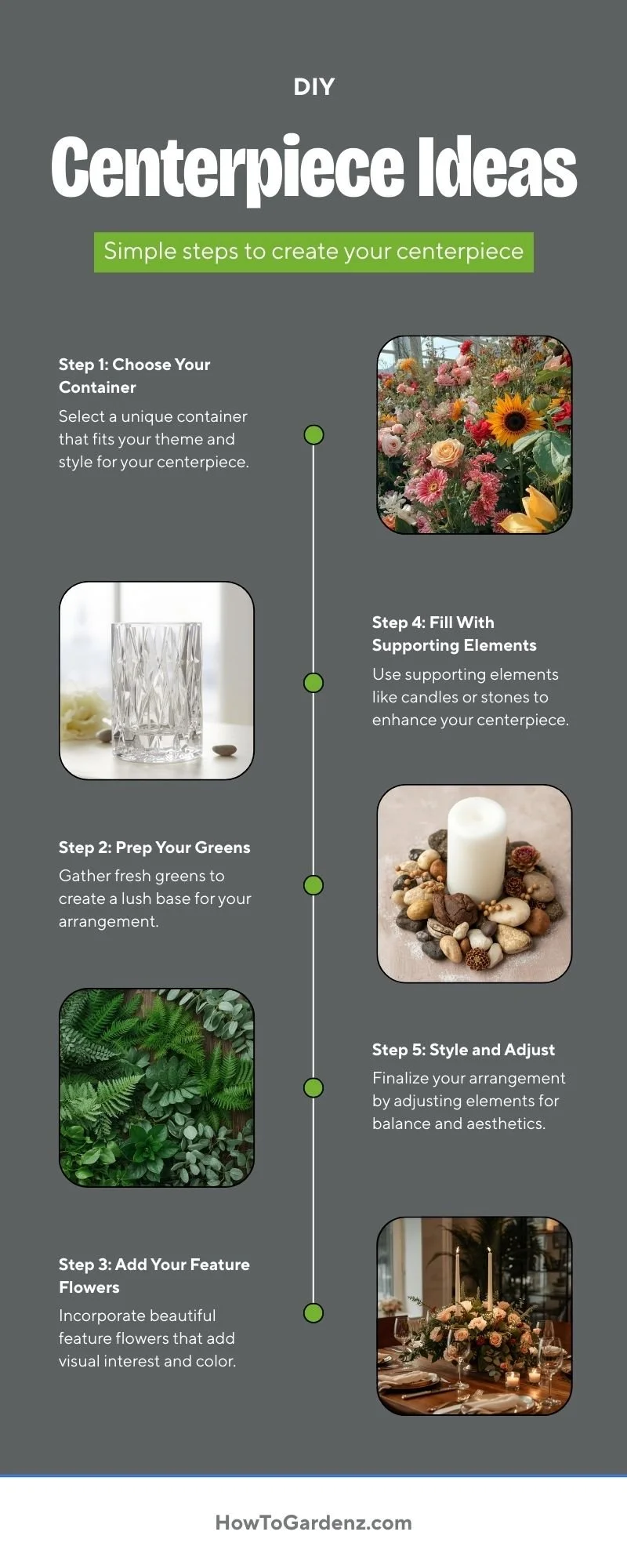 DIY

Centerpiece Ideas

Simple steps to create your centerpiece

Step 1: Choose Your Container

Select a unique container that fits your theme and style for your centerpiece.

Step 4: Fill With Supporting Elements

Use supporting elements like candles or stones to enhance your centerpiece.

Step 2: Prep Your Greens

Gather fresh greens to create a lush base for your arrangement.

Step 5: Style and Adjust

Finalize your arrangement by adjusting elements for balance and aesthetics.

Step 3: Add Your Feature Flowers

Incorporate beautiful feature flowers that add visual interest and color.

HowToGardenz.com