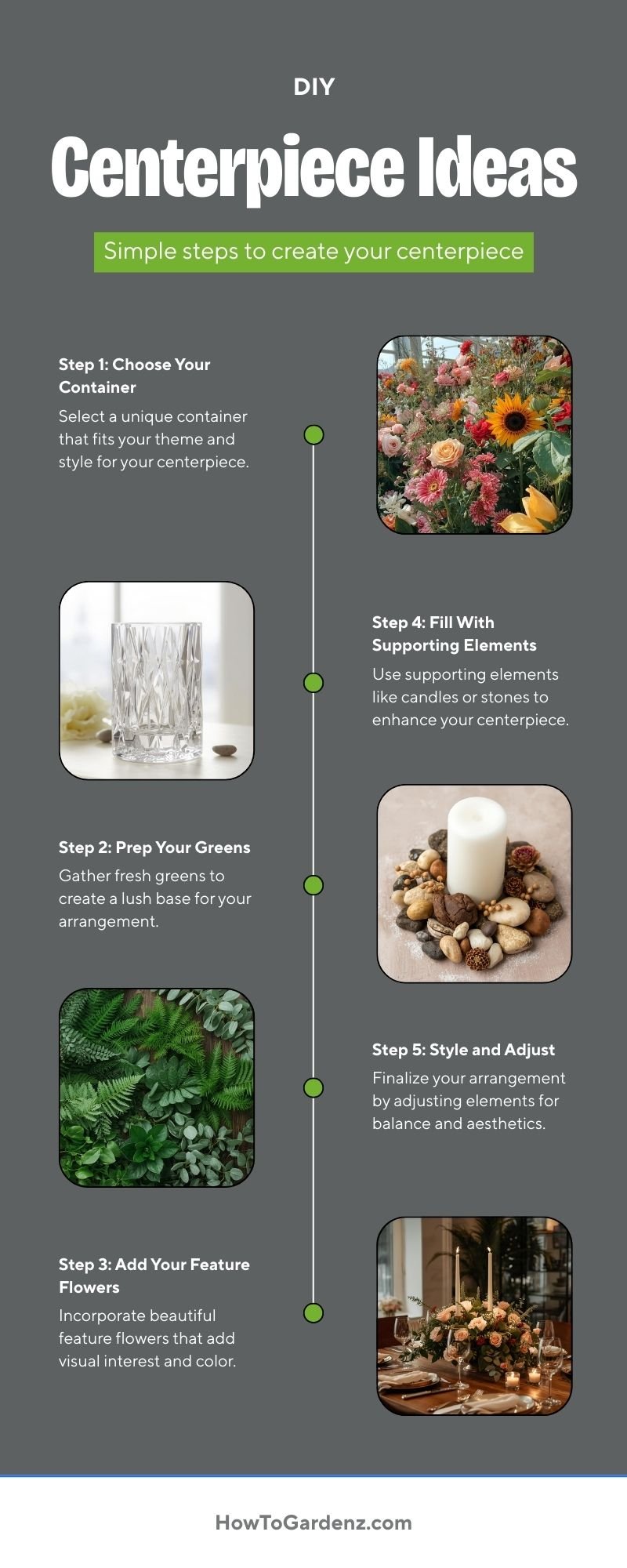 DIY

Centerpiece Ideas

Simple steps to create your centerpiece

Step 1: Choose Your Container

Select a unique container that fits your theme and style for your centerpiece.

Step 4: Fill With Supporting Elements

Use supporting elements like candles or stones to enhance your centerpiece.

Step 2: Prep Your Greens

Gather fresh greens to create a lush base for your arrangement.

Step 5: Style and Adjust

Finalize your arrangement by adjusting elements for balance and aesthetics.

Step 3: Add Your Feature Flowers

Incorporate beautiful feature flowers that add visual interest and color.

HowToGardenz.com