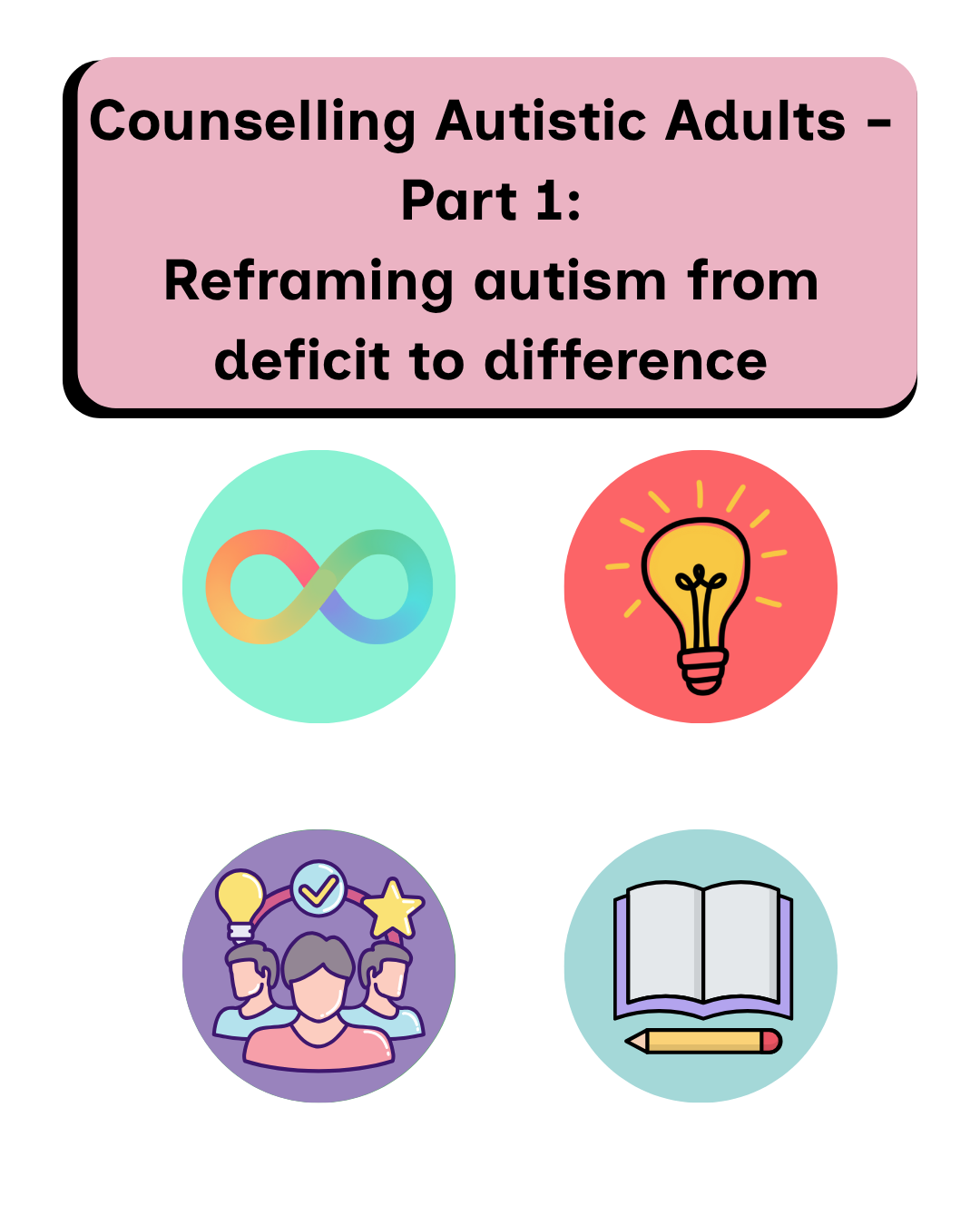 Counselling Autistic Adults - Part 1:
Reframing autism from deficit to difference