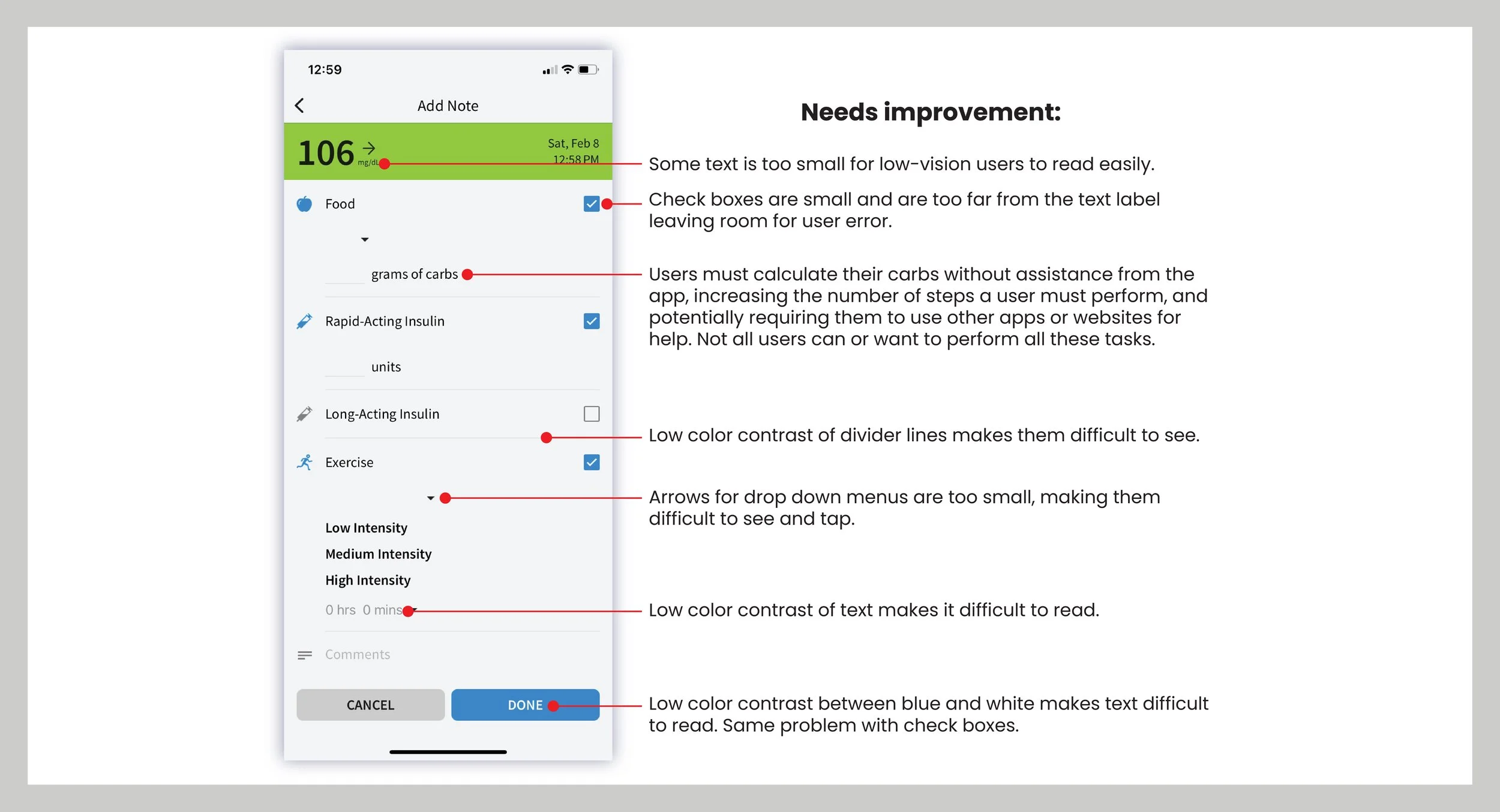 12:59

Add Note

106 mg/dL

Sat, Feb 8
12:58 PM

Food

grams of carbs

Rapid-Acting Insulin

units

Long-Acting Insulin

Exercise

Low Intensity
Medium Intensity
High Intensity

0 hrs 0 mins

Comments

CANCEL

DONE

Needs improvement:

Some text is too small for low-vision users to read easily.

Check boxes are small and are too far from the text label leaving room for user error.

Users must calculate their carbs without assistance from the app, increasing the number of steps a user must perform, and potentially requiring them to use other apps or websites for help. Not all users can or want to perform all these tasks.

Low color contrast of divider lines makes them difficult to see.

Arrows for drop down menus are too small, making them difficult to see and tap.

Low color contrast of text makes it difficult to read.

Low color contrast between blue and white makes text difficult to read. Same problem with check boxes.