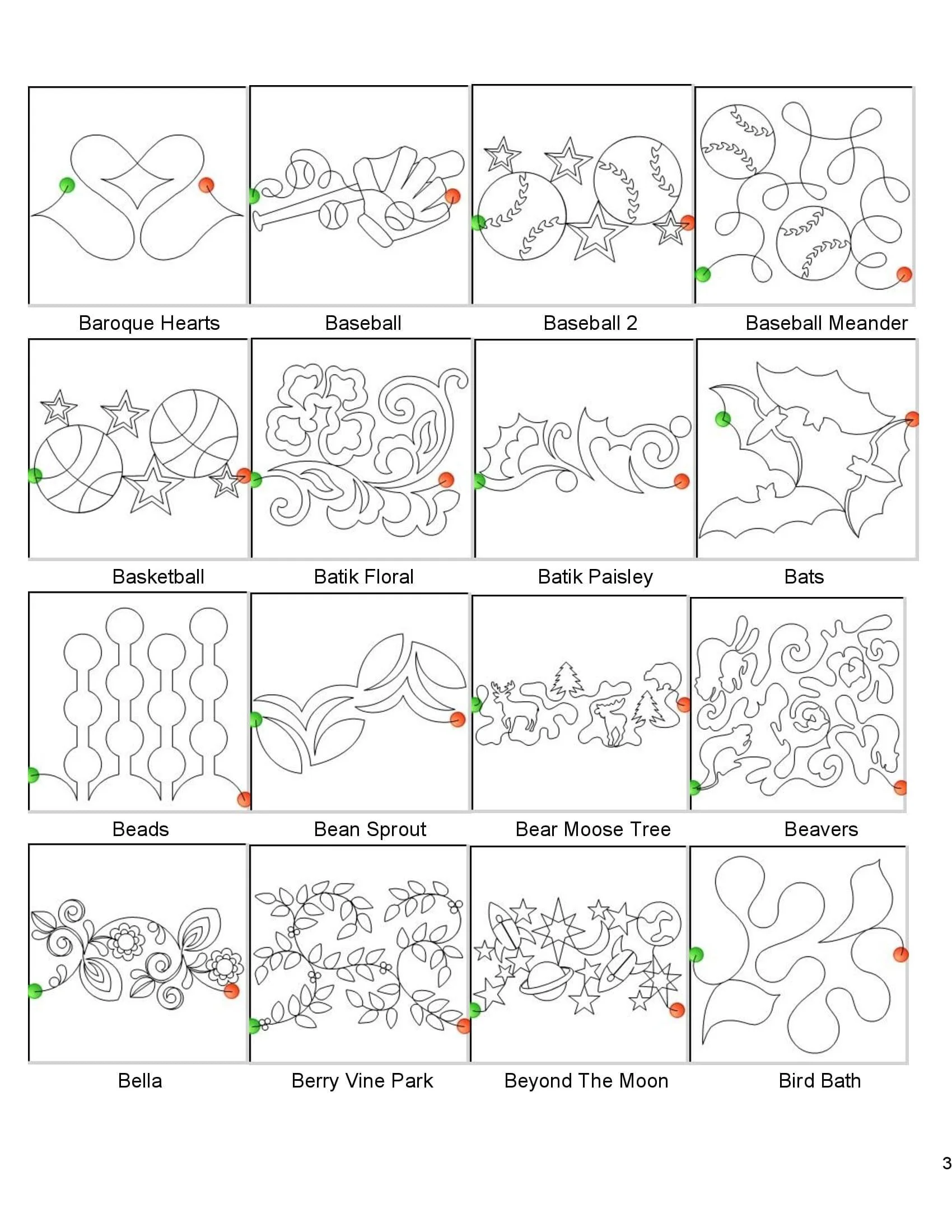 Baroque Hearts

Baseball

Baseball 2

Baseball Meander

Basketball

Batik Floral

Batik Paisley

Bats

Beads

Bean Sprout

Bear Moose Tree

Beavers

Bella

Berry Vine Park

Beyond The Moon

Bird Bath

3