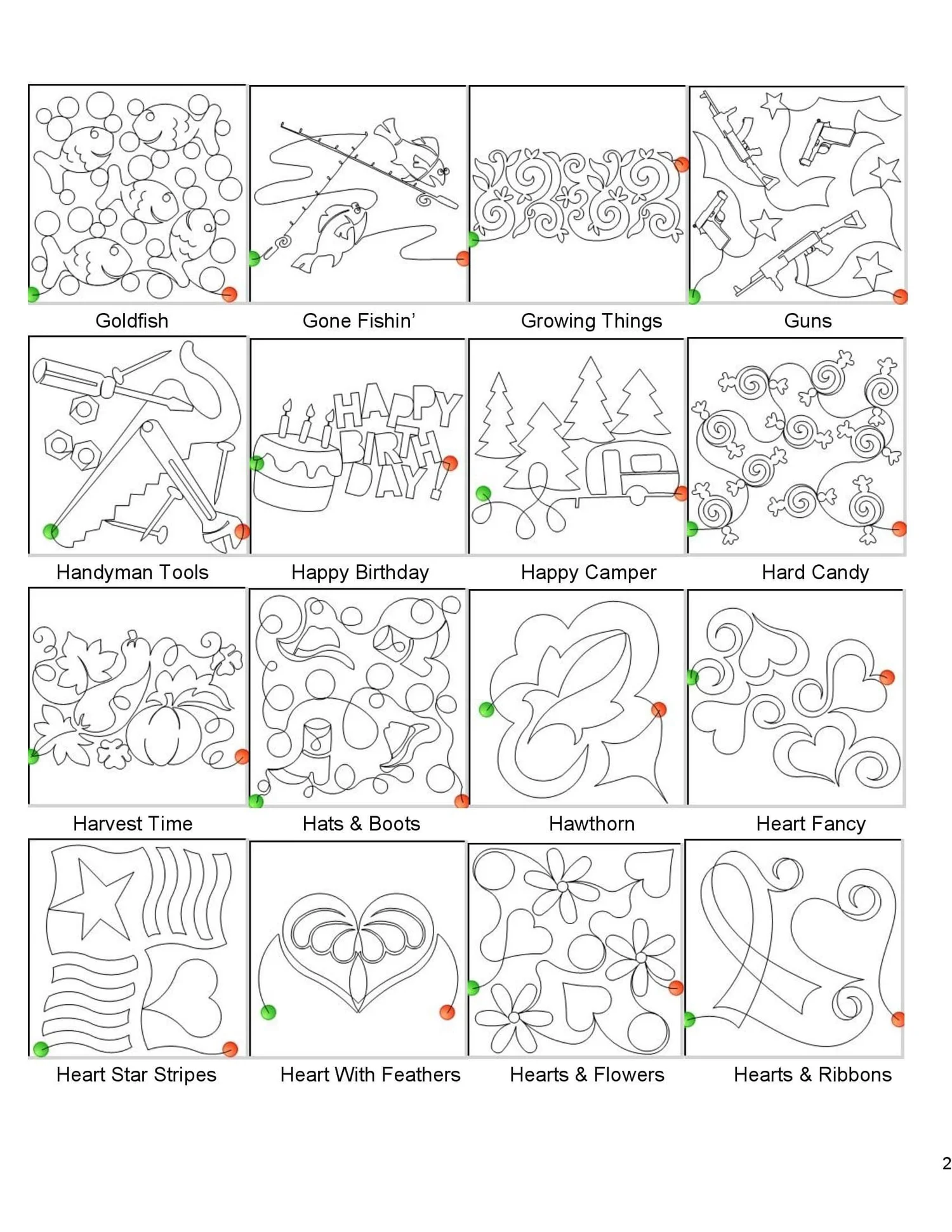 Goldfish

Gone Fishin'

Growing Things

Guns

HAPPY BIRTHDAY!

Handyman Tools

Happy Birthday

Happy Camper

Hard Candy

Harvest Time

Hats & Boots

Hawthorn

Heart Fancy

Heart Star Stripes

Heart With Feathers

Hearts & Flowers

Hearts & Ribbons

2