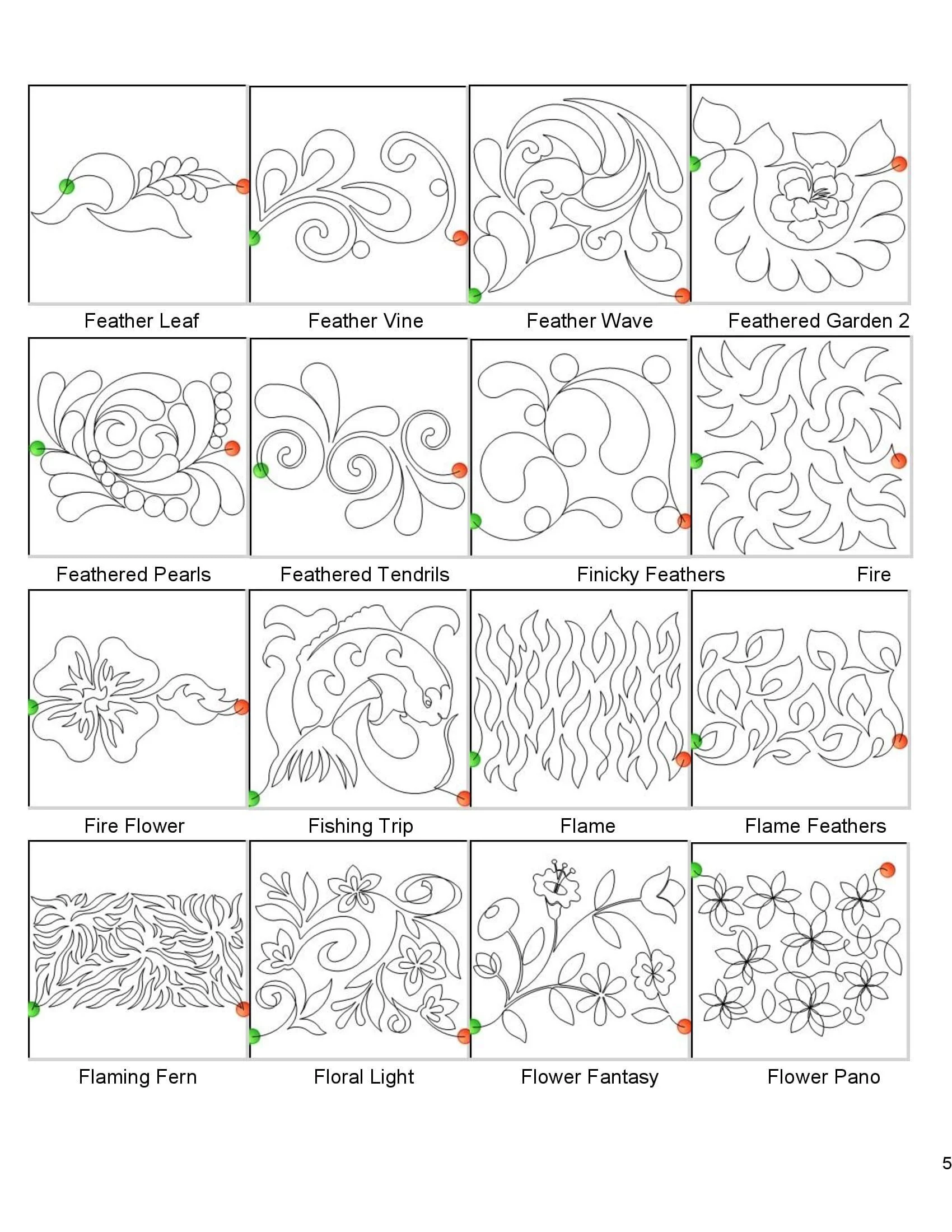 Feather Leaf

Feather Vine

Feather Wave

Feathered Garden 2

Feathered Pearls

Feathered Tendrils

Finicky Feathers

Fire

Fire Flower

Fishing Trip

Flame

Flame Feathers

Flaming Fern

Floral Light

Flower Fantasy

Flower Pano

5