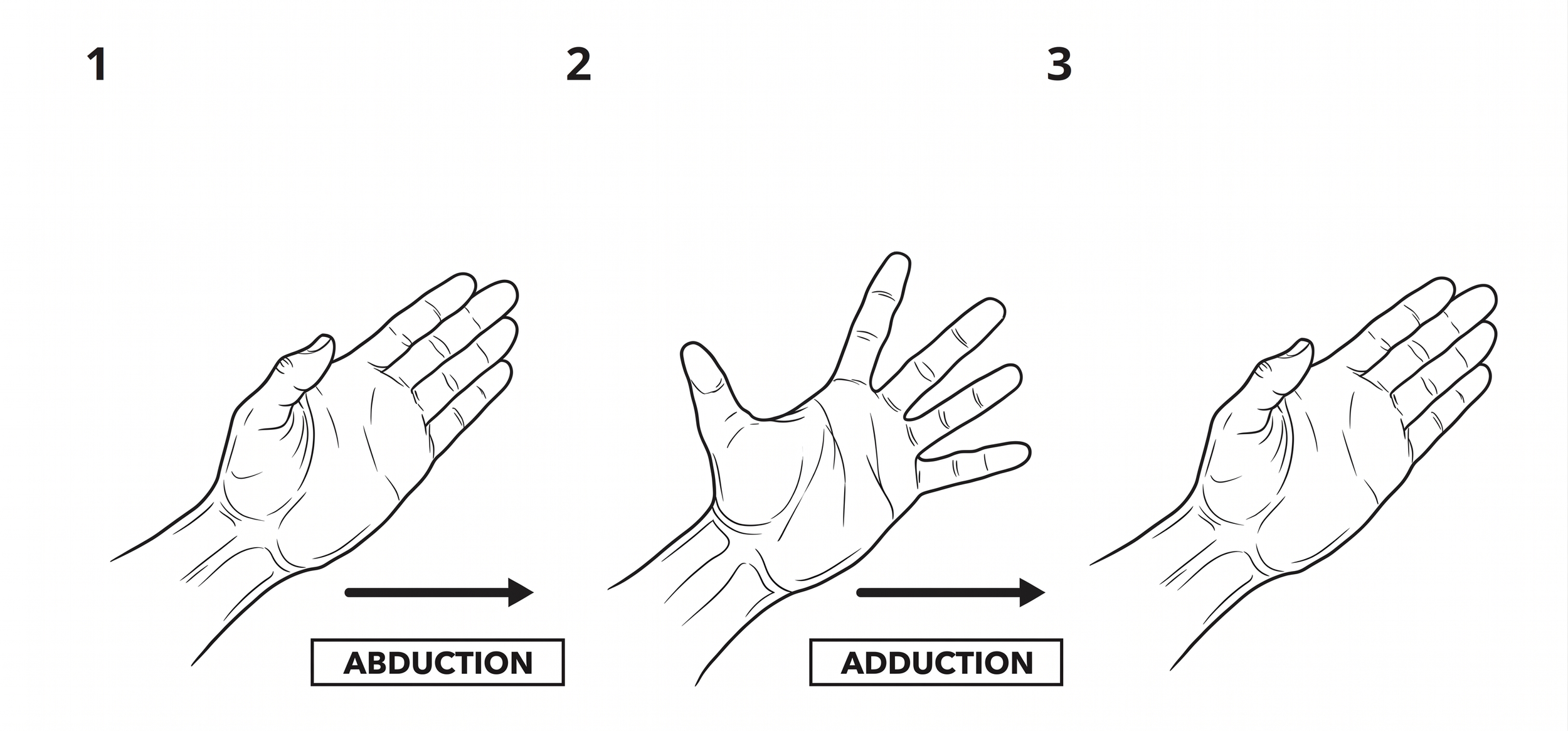 1

2

3

ABDUCTION

ADDUCTION