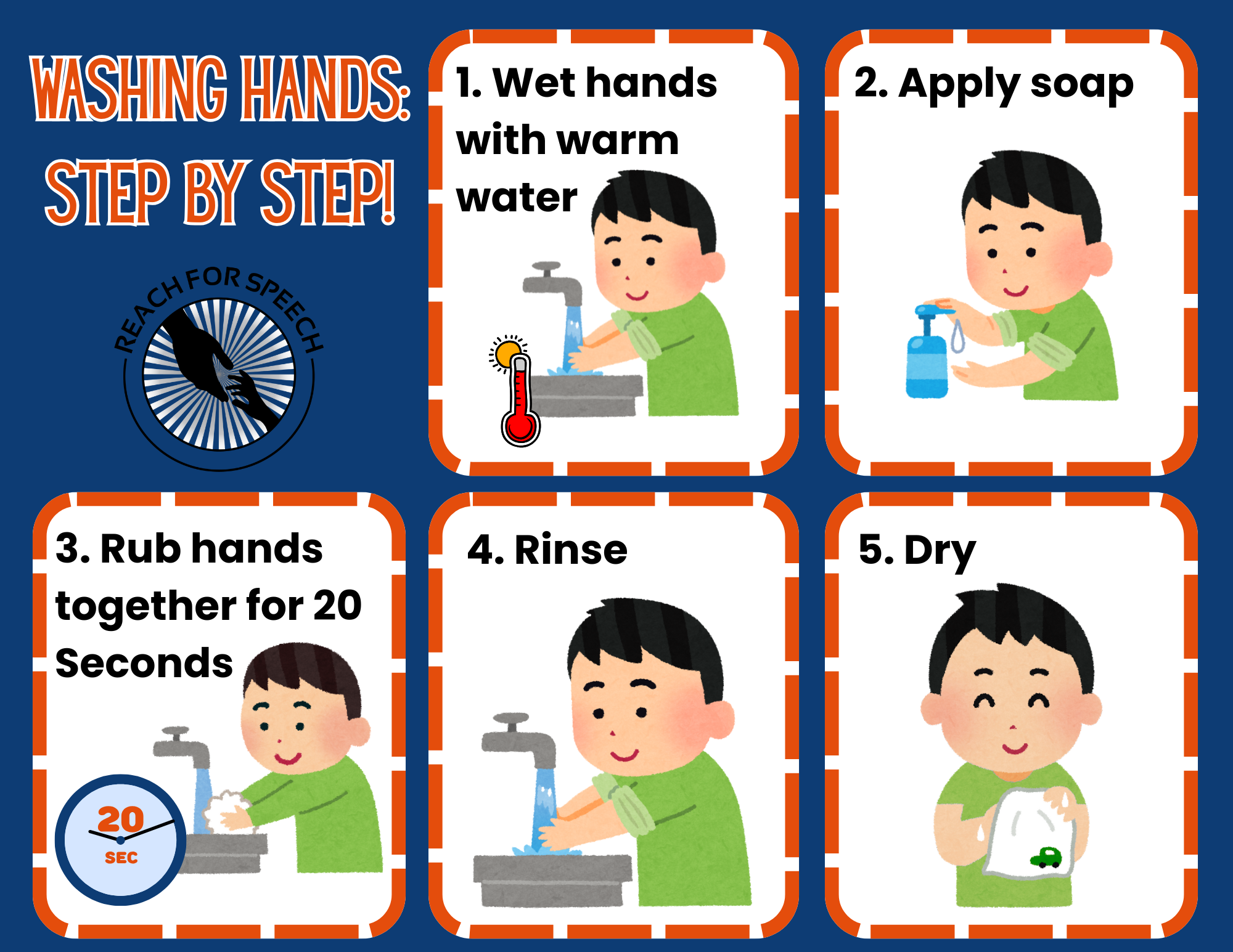 WASHING HANDS: STEP BY STEP!

REACH FOR SPEECH

1. Wet hands with warm water

2. Apply soap

3. Rub hands together for 20 Seconds

20 SEC

4. Rinse

5. Dry