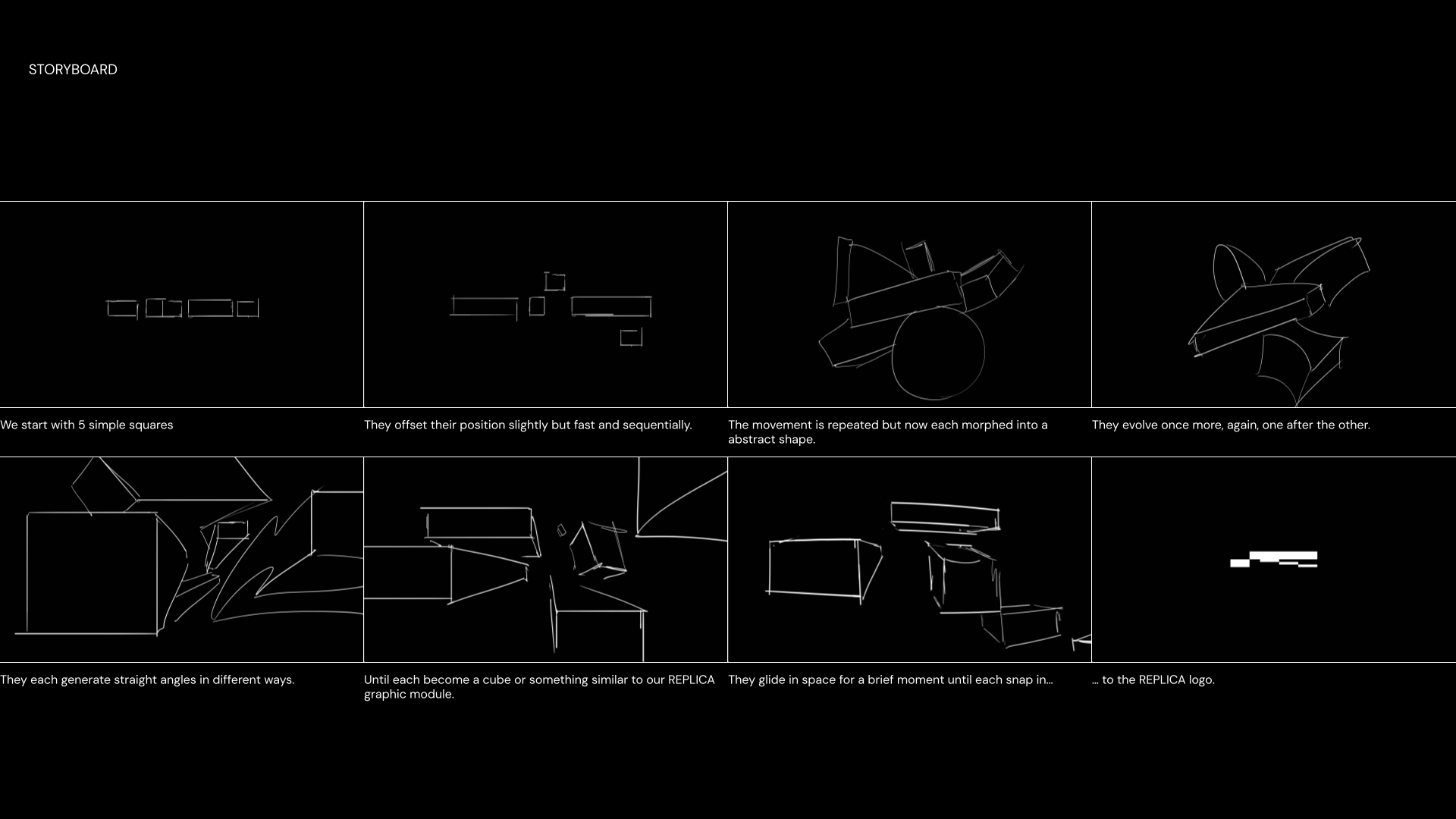 STORYBOARD

We start with 5 simple squares

They offset their position slightly but fast and sequentially.

The movement is repeated but now each morphed into a abstract shape.

They evolve once more, again, one after the other.

They each generate straight angles in different ways.

Until each become a cube or something similar to our REPLICA graphic module.

They glide in space for a brief moment until each snap in...

... to the REPLICA logo.