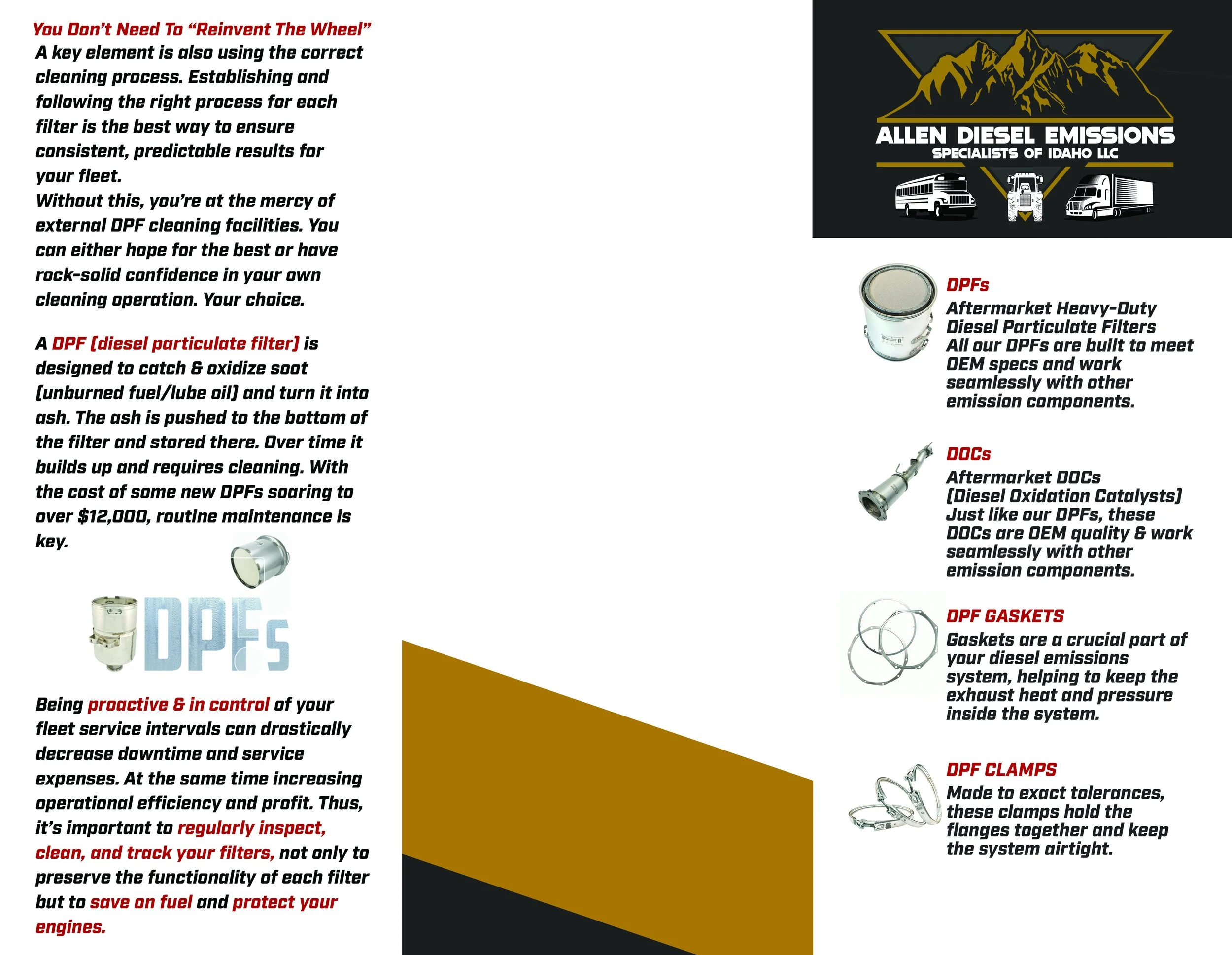 You Don't Need To "Reinvent The Wheel"
A key element is also using the correct cleaning process. Establishing and following the right process for each filter is the best way to ensure consistent, predictable results for your fleet.
Without this, you're at the mercy of external DPF cleaning facilities. You can either hope for the best or have rock-solid confidence in your own cleaning operation. Your choice.

A DPF (diesel particulate filter) is designed to catch & oxidize soot (unburned fuel/lube oil) and turn it into ash. The ash is pushed to the bottom of the filter and stored there. Over time it builds up and requires cleaning. With the cost of some new DPFs soaring to over $12,000, routine maintenance is key.

DPFs

Being proactive & in control of your fleet service intervals can drastically decrease downtime and service expenses. At the same time increasing operational efficiency and profit. Thus, it's important to regularly inspect, clean, and track your filters, not only to preserve the functionality of each filter but to save on fuel and protect your engines.

ALLEN DIESEL EMISSIONS
SPECIALISTS OF IDAHO LLC

DPFs
Aftermarket Heavy-Duty Diesel Particulate Filters
All our DPFs are built to meet OEM specs and work seamlessly with other emission components.

DOCs
Aftermarket DOCs (Diesel Oxidation Catalysts)
Just like our DPFs, these DOCs are OEM quality & work seamlessly with other emission components.

DPF GASKETS
Gaskets are a crucial part of your diesel emissions system, helping to keep the exhaust heat and pressure inside the system.

DPF CLAMPS
Made to exact tolerances, these clamps hold the flanges together and keep the system airtight.