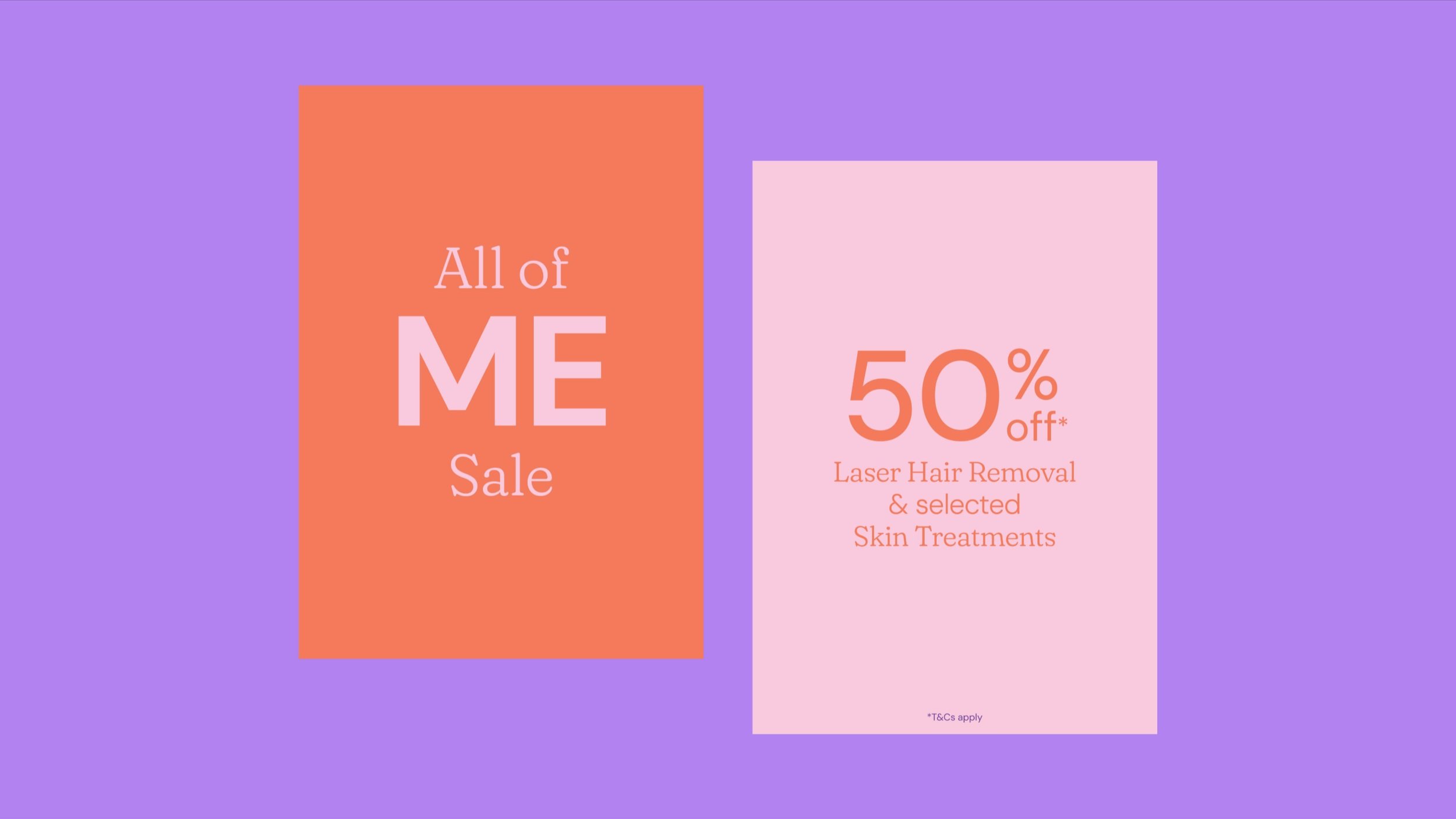 All of
ME
Sale

50% off*
Laser Hair Removal
& selected
Skin Treatments

*T&Cs apply