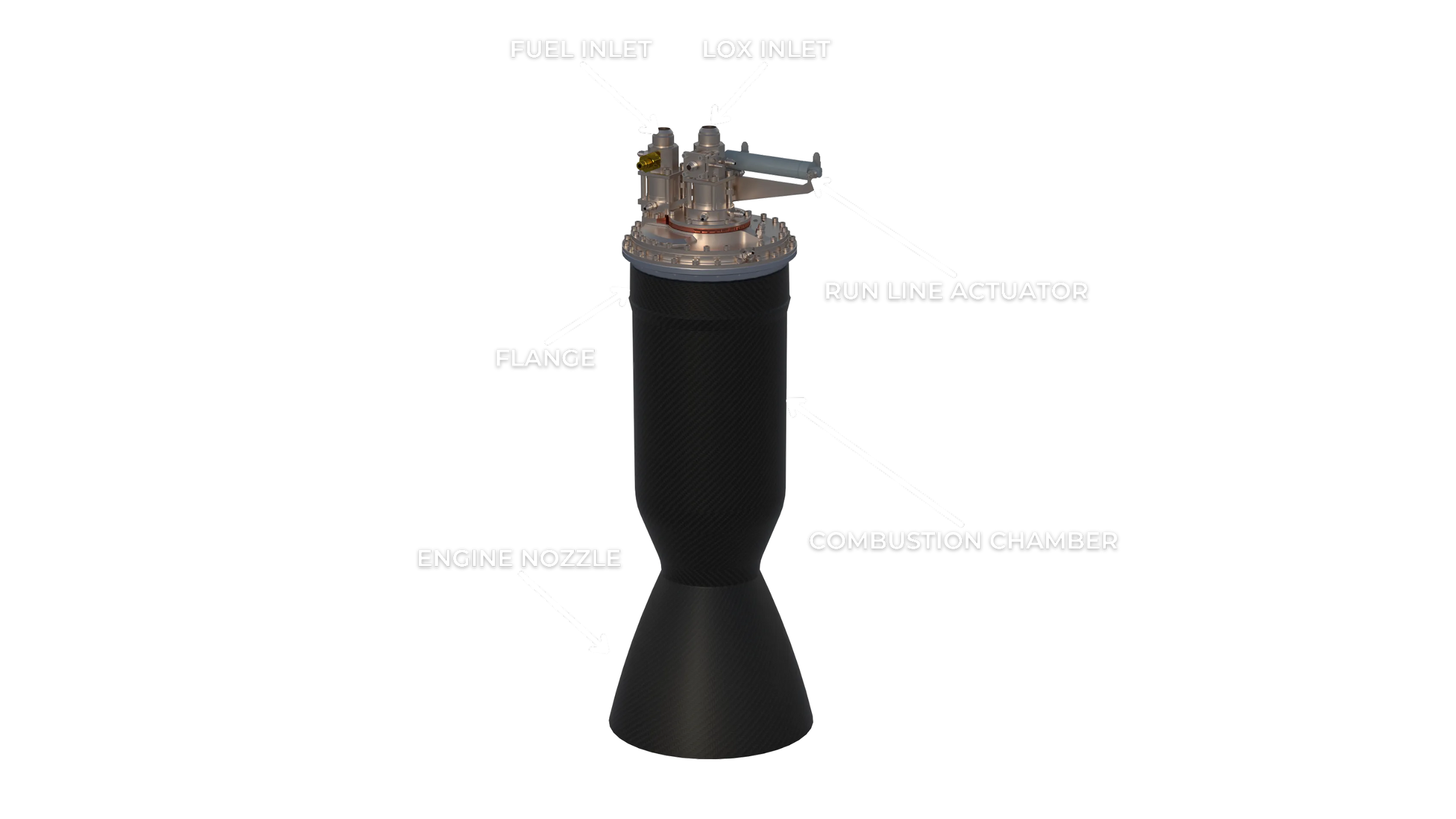 FUEL INLET
LOX INLET
RUN LINE ACTUATOR
FLANGE
COMBUSTION CHAMBER
ENGINE NOZZLE