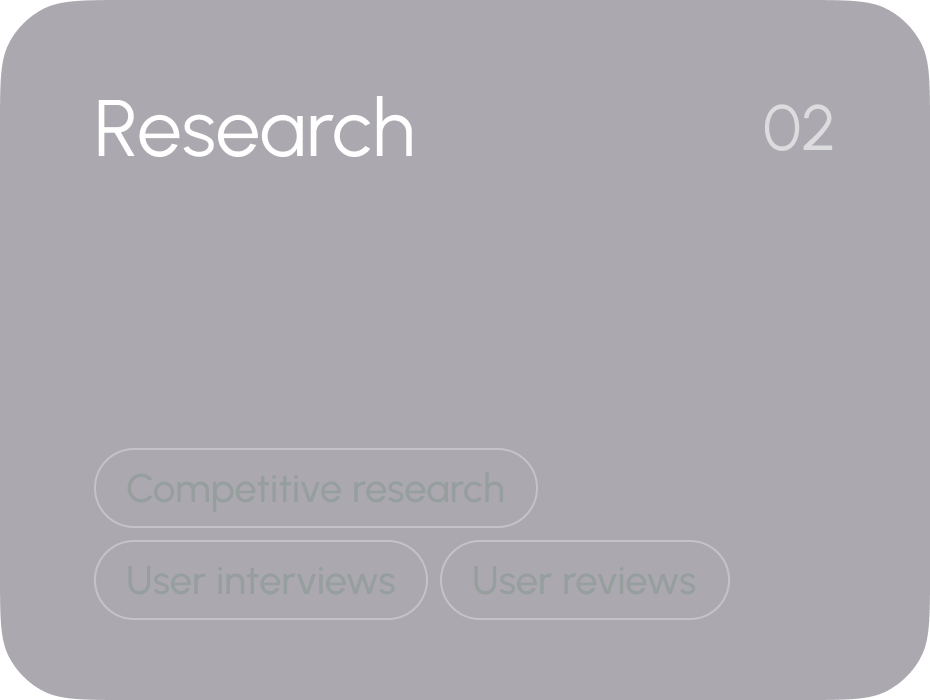 Research

02

Competitive research

User interviews

User reviews