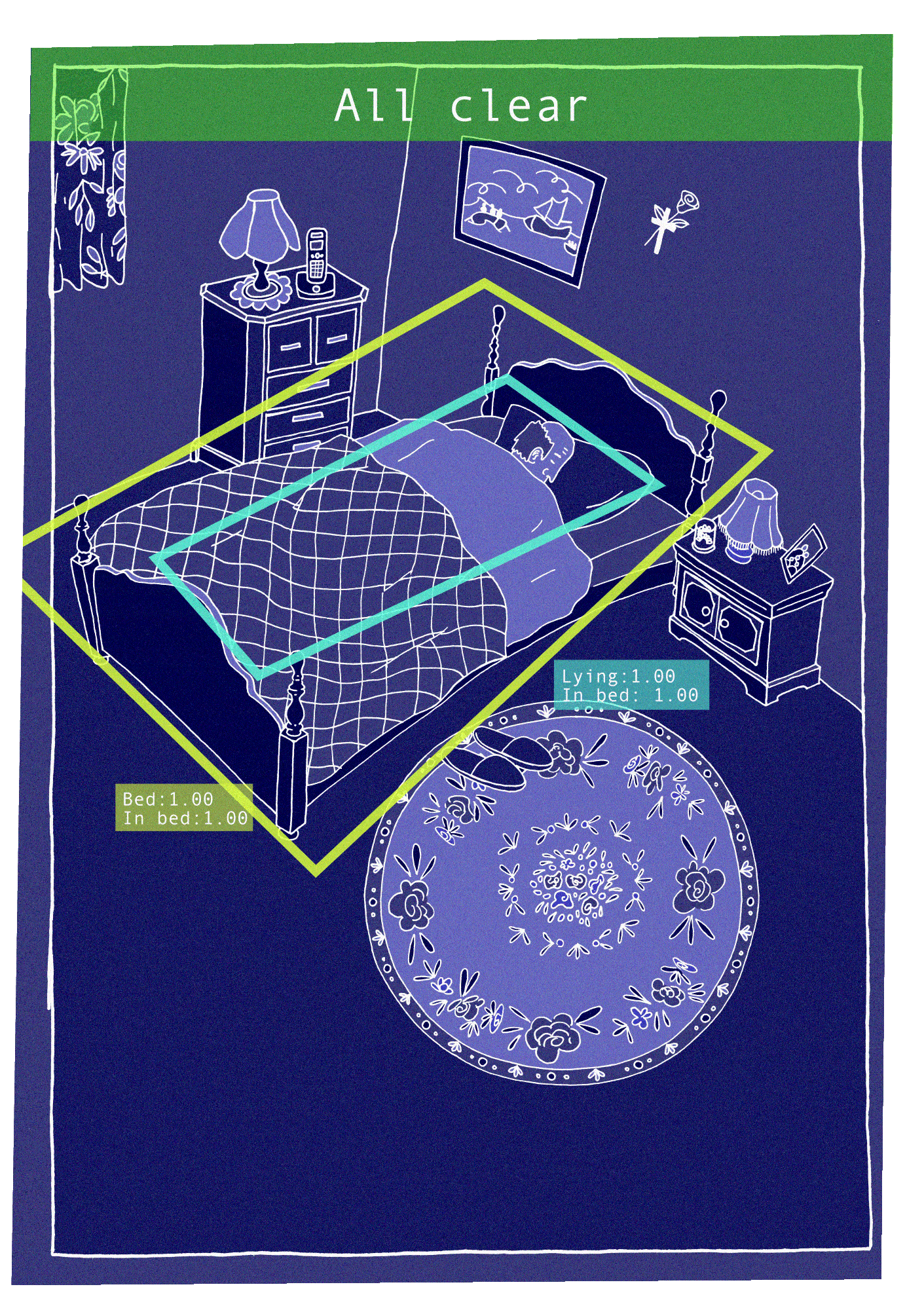 All clear

Lying:1.00
In bed: 1.00

Bed:1.00
In bed:1.00