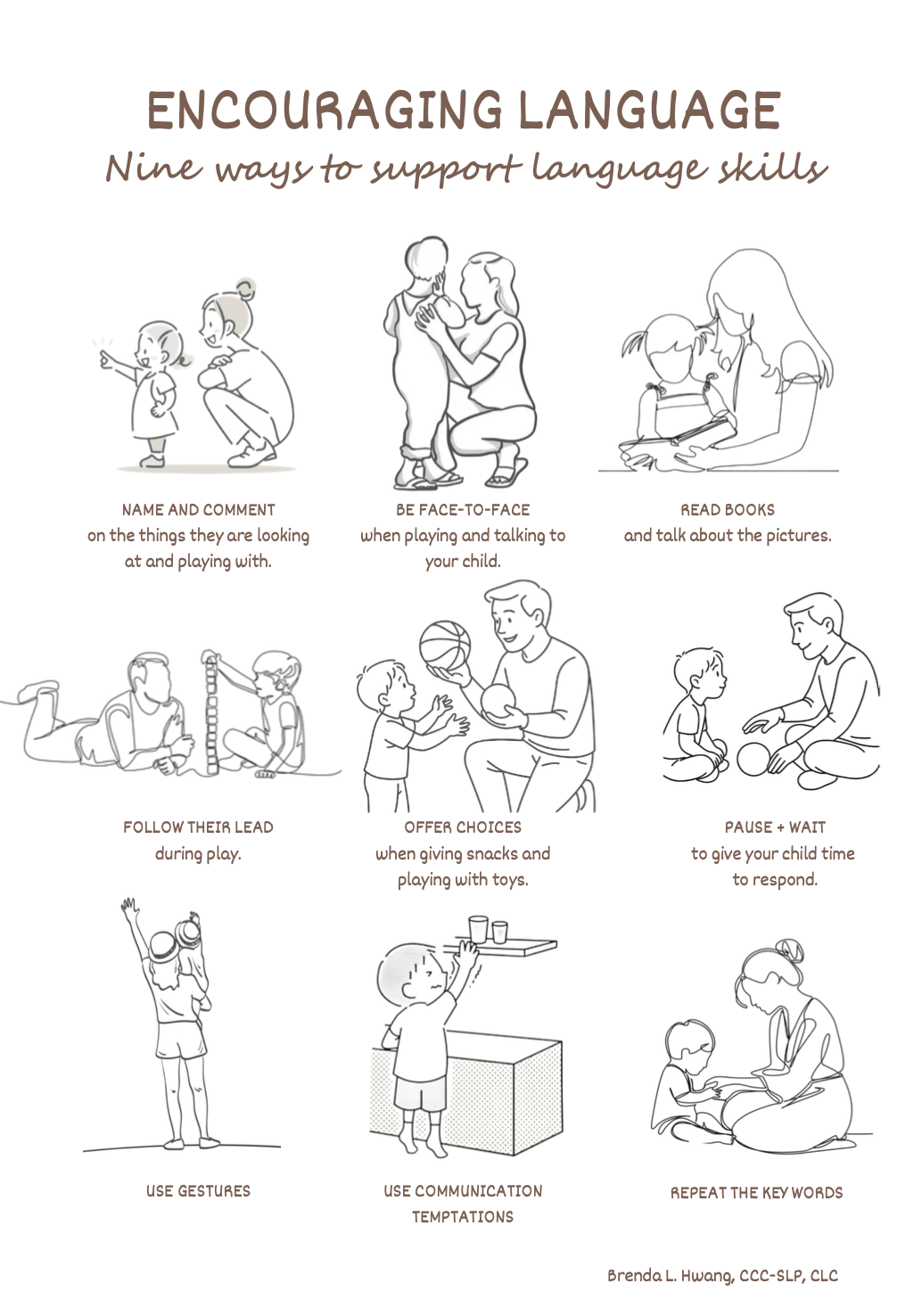 ENCOURAGING LANGUAGE
Nine ways to support language skills

NAME AND COMMENT
on the things they are looking at and playing with.

BE FACE-TO-FACE
when playing and talking to your child.

READ BOOKS
and talk about the pictures.

FOLLOW THEIR LEAD
during play.

OFFER CHOICES
when giving snacks and playing with toys.

PAUSE + WAIT
to give your child time to respond.

USE GESTURES

USE COMMUNICATION TEMPTATIONS

REPEAT THE KEY WORDS

Brenda L. Hwang, CCC-SLP, CLC