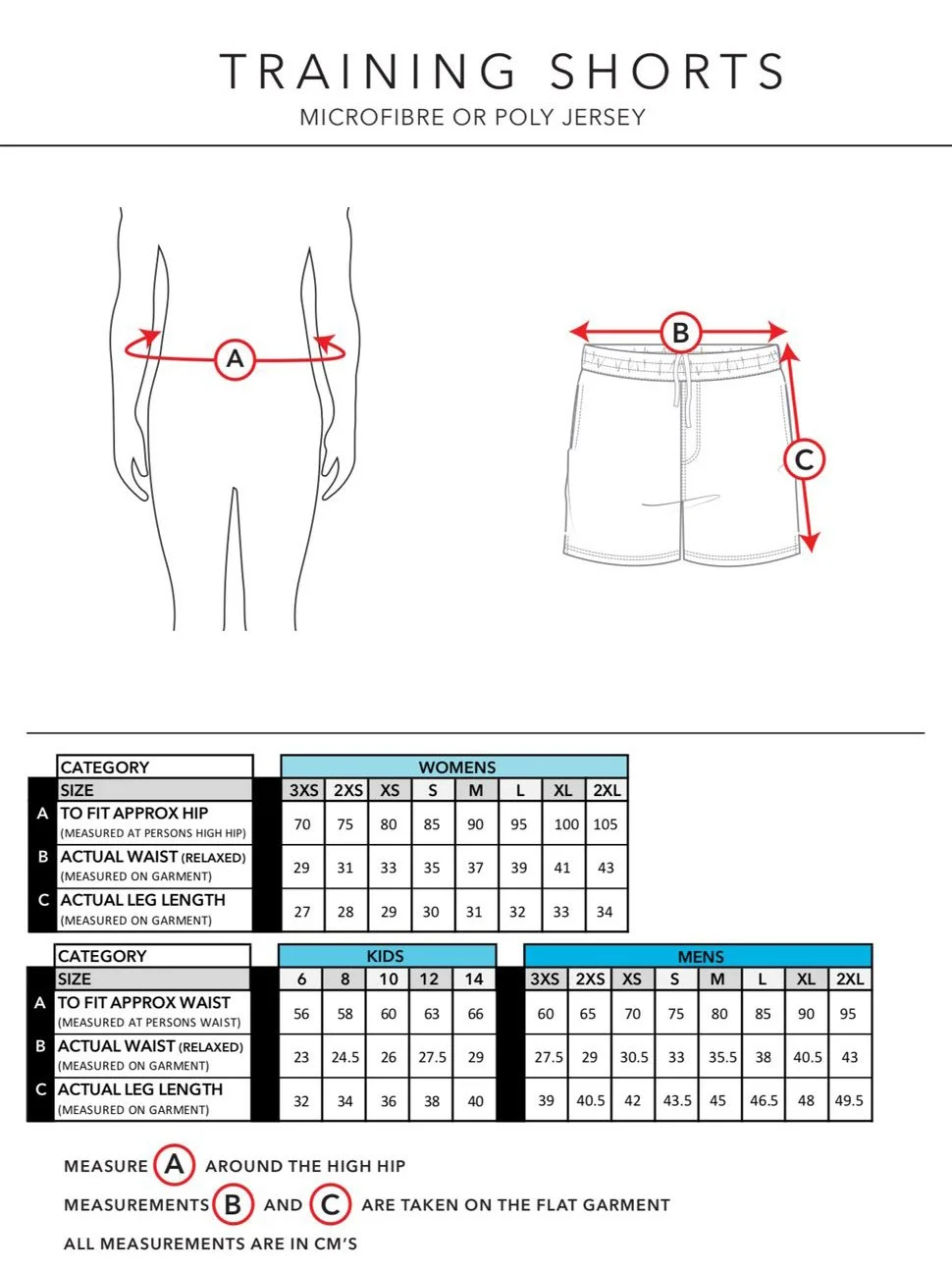 TRAINING SHORTS
MICROFIBRE OR POLY JERSEY

A

B

C

| | CATEGORY | WOMENS | | | | | | | |
|---|---|---|---|---|---|---|---|---|---|
| | SIZE | 3XS | 2XS | XS | S | M | L | XL | 2XL |
| A | TO FIT APPROX HIP (MEASURED AT PERSONS HIGH HIP) | 70 | 75 | 80 | 85 | 90 | 95 | 100 | 105 |
| B | ACTUAL WAIST (RELAXED) (MEASURED ON GARMENT) | 29 | 31 | 33 | 35 | 37 | 39 | 41 | 43 |
| C | ACTUAL LEG LENGTH (MEASURED ON GARMENT) | 27 | 28 | 29 | 30 | 31 | 32 | 33 | 34 |

| | CATEGORY | KIDS | | | | | MENS | | | | | | | |
|---|---|---|---|---|---|---|---|---|---|---|---|---|---|---|
| | SIZE | 6 | 8 | 10 | 12 | 14 | 3XS | 2XS | XS | S | M | L | XL | 2XL |
| A | TO FIT APPROX WAIST (MEASURED AT PERSONS WAIST) | 56 | 58 | 60 | 63 | 66 | 60 | 65 | 70 | 75 | 80 | 85 | 90 | 95 |
| B | ACTUAL WAIST (RELAXED) (MEASURED ON GARMENT) | 23 | 24.5 | 26 | 27.5 | 29 | 27.5 | 29 | 30.5 | 33 | 35.5 | 38 | 40.5 | 43 |
| C | ACTUAL LEG LENGTH (MEASURED ON GARMENT) | 32 | 34 | 36 | 38 | 40 | 39 | 40.5 | 42 | 43.5 | 45 | 46.5 | 48 | 49.5 |

MEASURE A AROUND THE HIGH HIP
MEASUREMENTS B AND C ARE TAKEN ON THE FLAT GARMENT
ALL MEASUREMENTS ARE IN CM'S