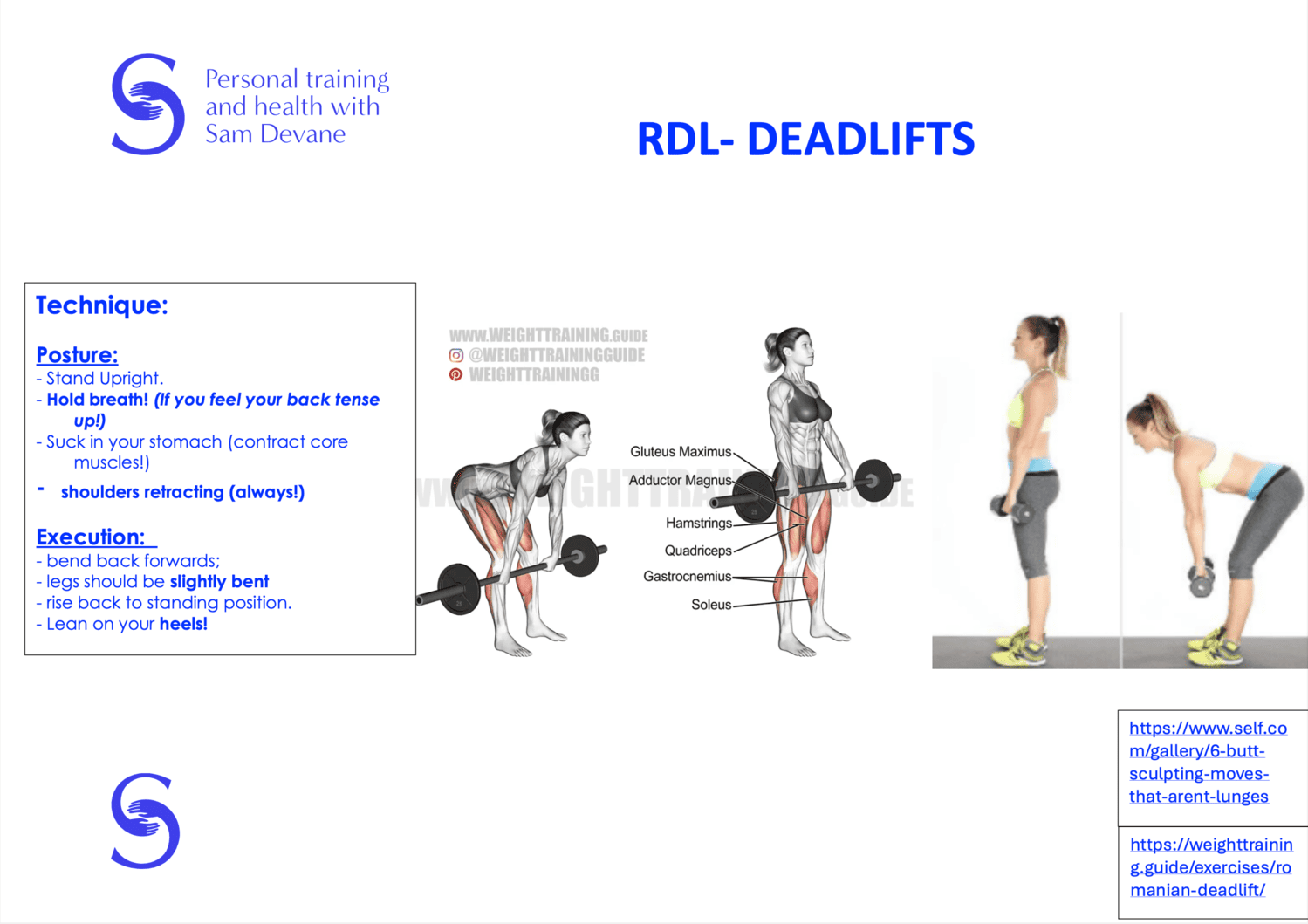 Personal training and health with Sam Devane

RDL- DEADLIFTS

Technique:

Posture:
- Stand Upright.
- Hold breath! (If you feel your back tense up!)
- Suck in your stomach (contract core muscles!)
- shoulders retracting (always!)

Execution:
- bend back forwards;
- legs should be slightly bent
- rise back to standing position.
- Lean on your heels!

WWW.WEIGHTTRAINING.GUIDE
@WEIGHTTRAININGGUIDE
WEIGHTTRAININGG

Gluteus Maximus
Adductor Magnus
Hamstrings
Quadriceps
Gastrocnemius
Soleus

https://www.self.com/gallery/6-butt-sculpting-moves-that-arent-lunges

https://weighttraining.guide/exercises/romanian-deadlift/