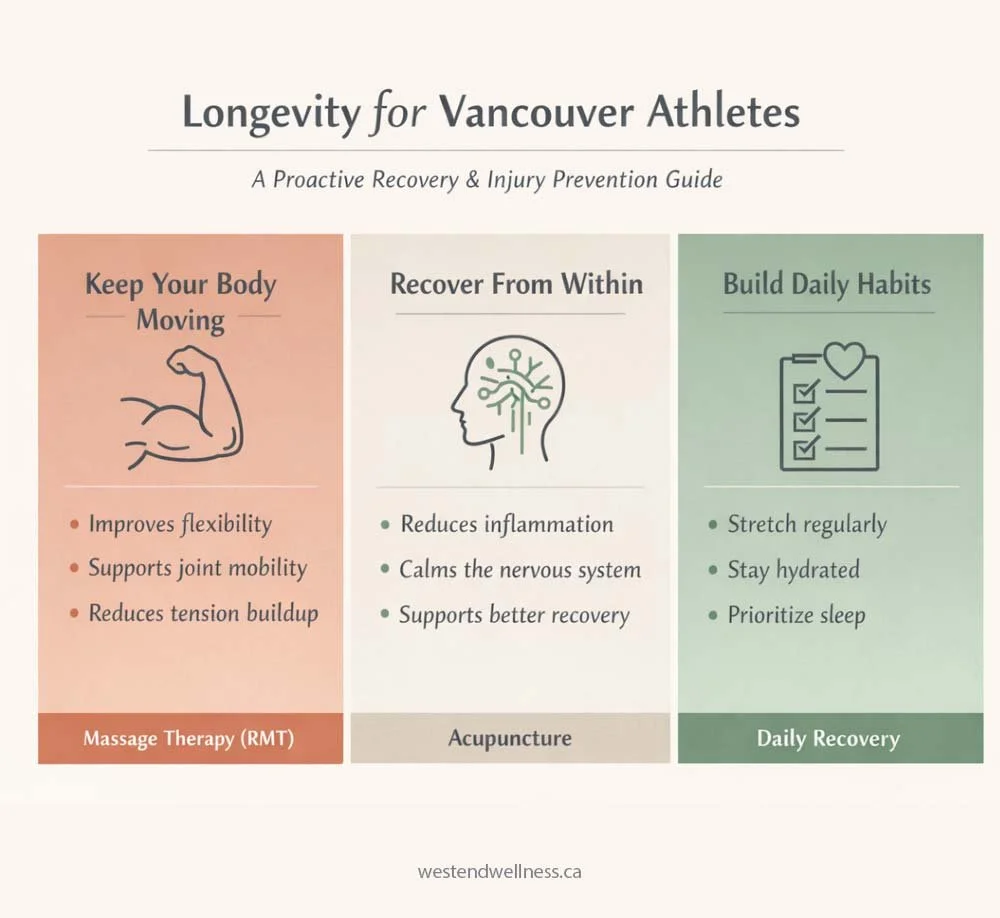 Longevity for Vancouver Athletes

A Proactive Recovery & Injury Prevention Guide

Keep Your Body Moving

- Improves flexibility
- Supports joint mobility
- Reduces tension buildup

Massage Therapy (RMT)

Recover From Within

- Reduces inflammation
- Calms the nervous system
- Supports better recovery

Acupuncture

Build Daily Habits

- Stretch regularly
- Stay hydrated
- Prioritize sleep

Daily Recovery

westendwellness.ca